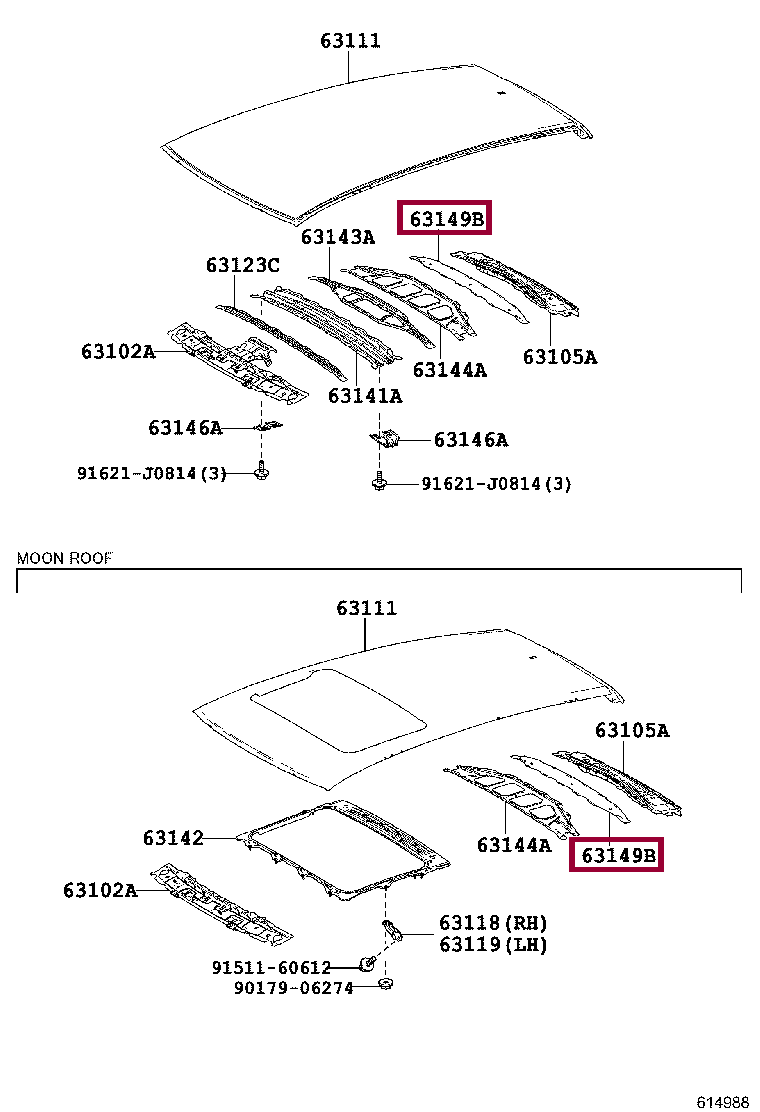 63111

63149B

63143A

63123C

63102A

63144A

63105A

63141A

63146A

63146A

91621-J0814(3)

91621-J0814(3)

MOON ROOF

63111

63105A

63142

63144A

63149B

63102A

63118(RH)
63119(LH)

91511-60612

90179-06274

614988