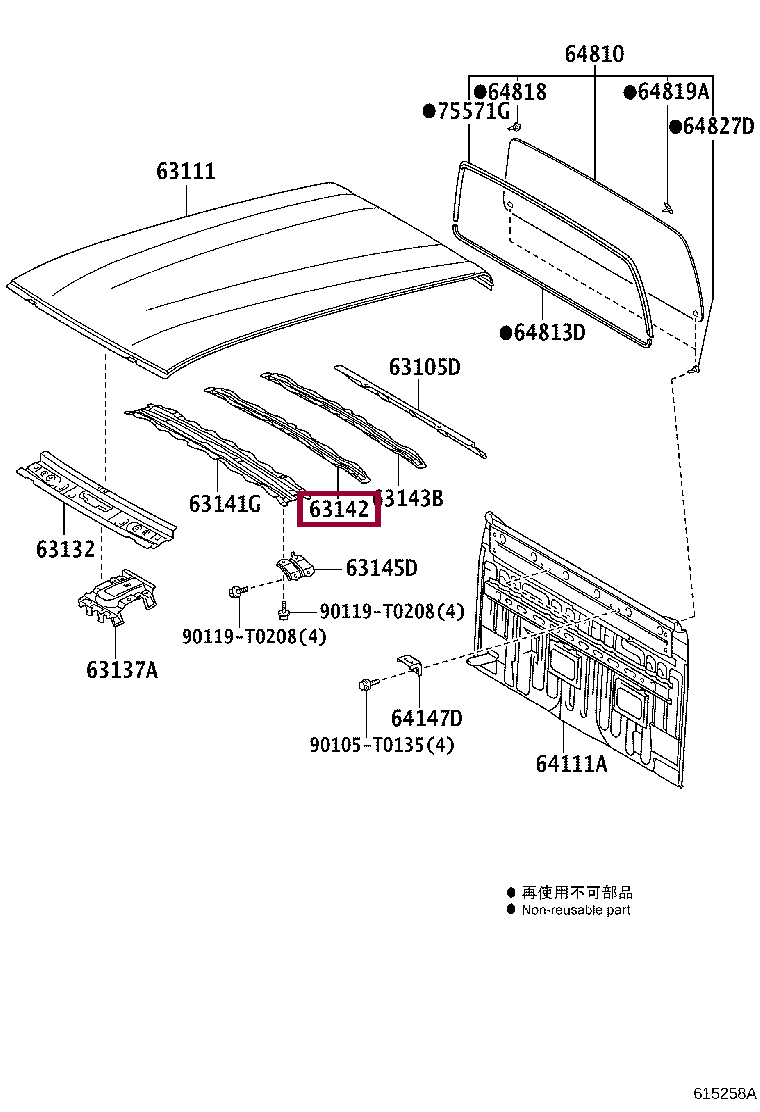 64810
●64818
●64819A
●75571G
●64827D
63111
●64813D
63105D
63141G
63142
63143B
63132
63145D
90119-T0208(4)
90119-T0208(4)
63137A
64147D
90105-T0135(4)
64111A
● 再使用不可部品
● Non-reusable part
615258A