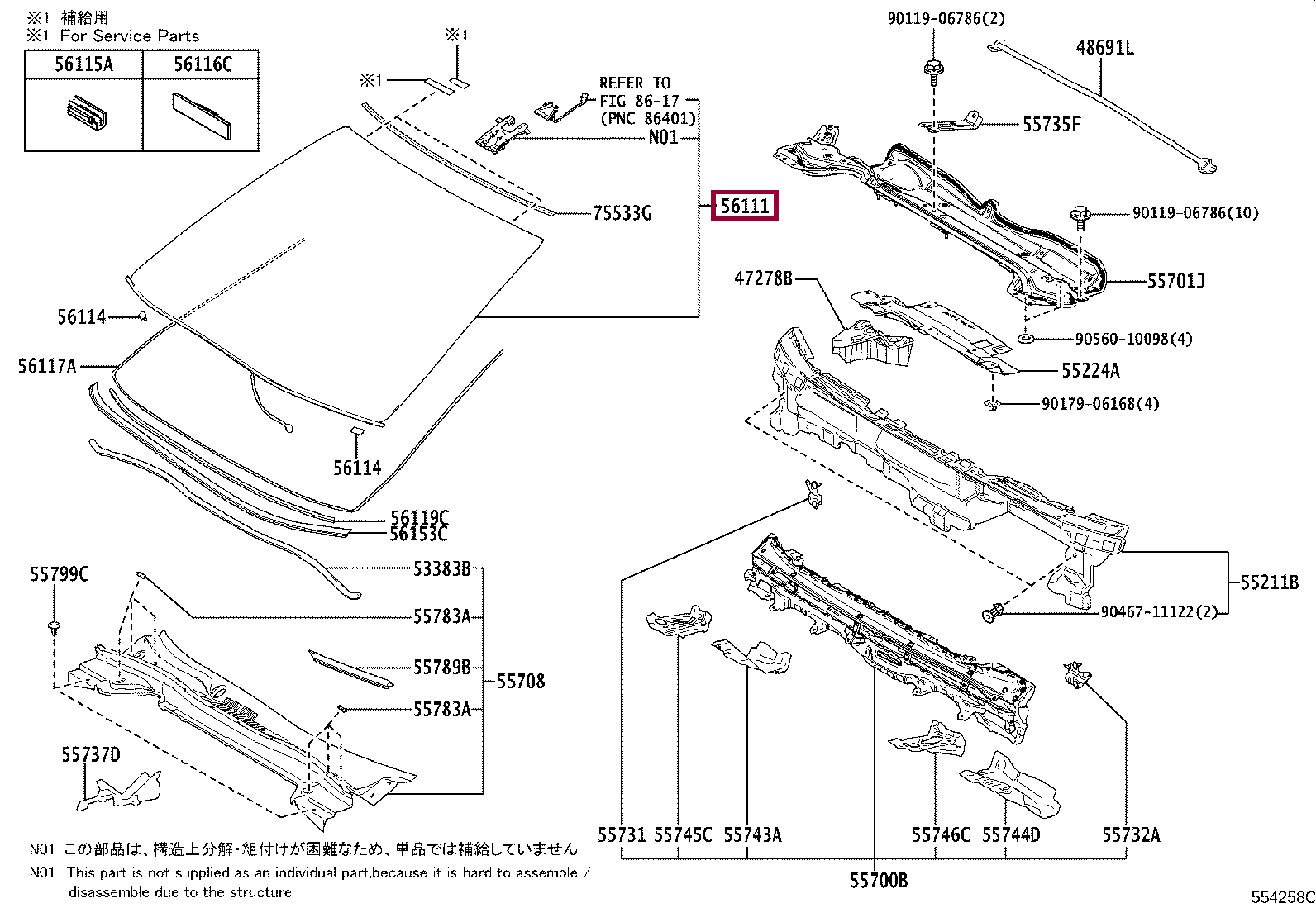 ※1 補給用
※1 For Service Parts

| 56115A | 56116C |
|---|---|
| | |

※1
※1
REFER TO FIG 86-17 (PNC 86401)
N01
75533G
56111
56114
56117A
56114
56119C
56153C
55799C
53383B
55783A
55789B
55708
55783A
55737D

90119-06786(2)
48691L
55735F
90119-06786(10)
55701J
47278B
90560-10098(4)
55224A
90179-06168(4)
55211B
90467-11122(2)
55731
55745C
55743A
55746C
55744D
55732A
55700B

N01 この部品は、構造上分解・組付けが困難なため、単品では補給していません
N01 This part is not supplied as an individual part,because it is hard to assemble / disassemble due to the structure

554258C