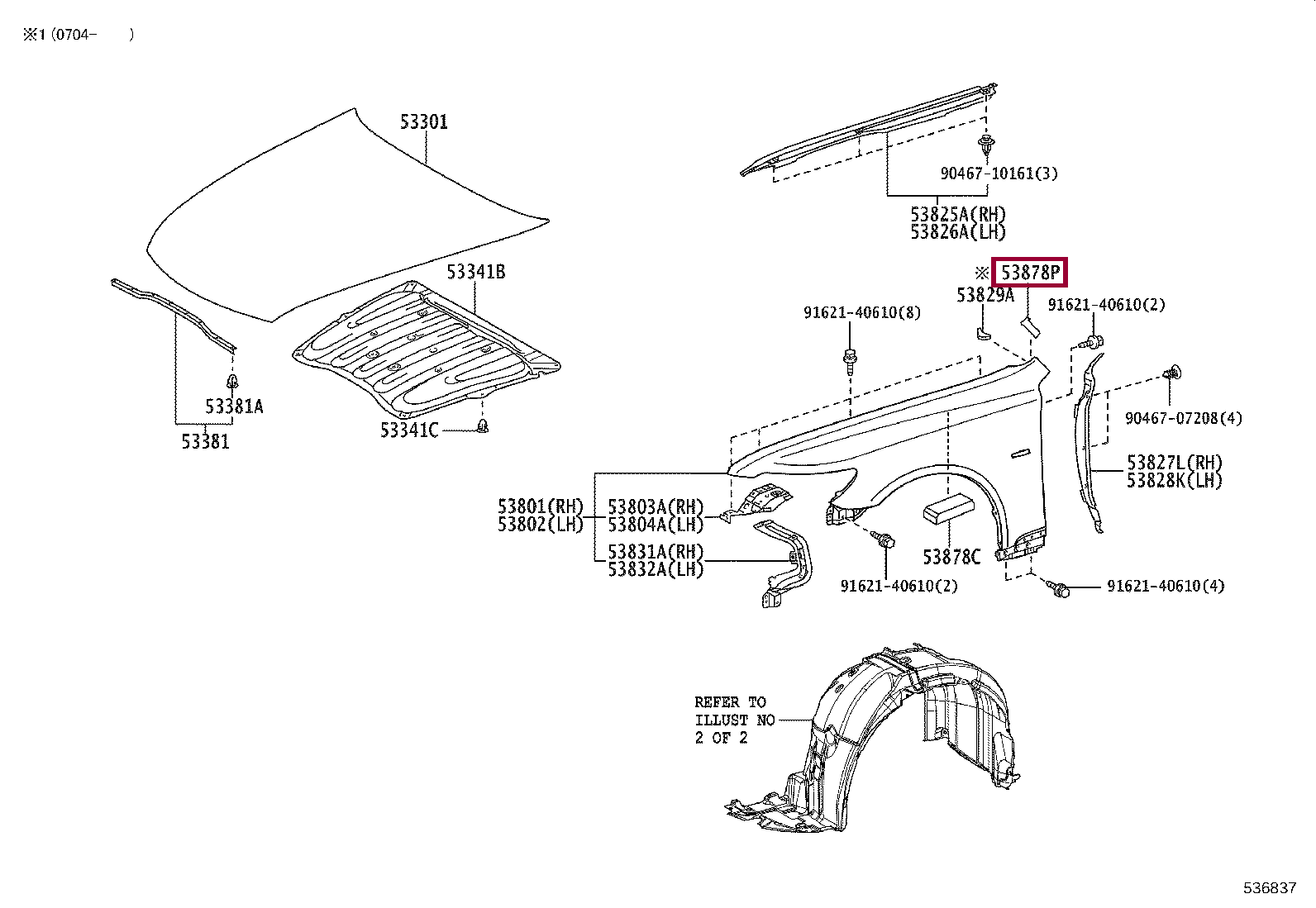 ※1 (0704-　　)

53301

90467-10161(3)

53825A(RH)
53826A(LH)

53341B

※ 53878P

53829A

91621-40610(8)

91621-40610(2)

53381A

53381

53341C

90467-07208(4)

53827L(RH)
53828K(LH)

53801(RH)
53802(LH)

53803A(RH)
53804A(LH)

53831A(RH)
53832A(LH)

53878C

91621-40610(2)

91621-40610(4)

REFER TO
ILLUST NO
2 OF 2

536837