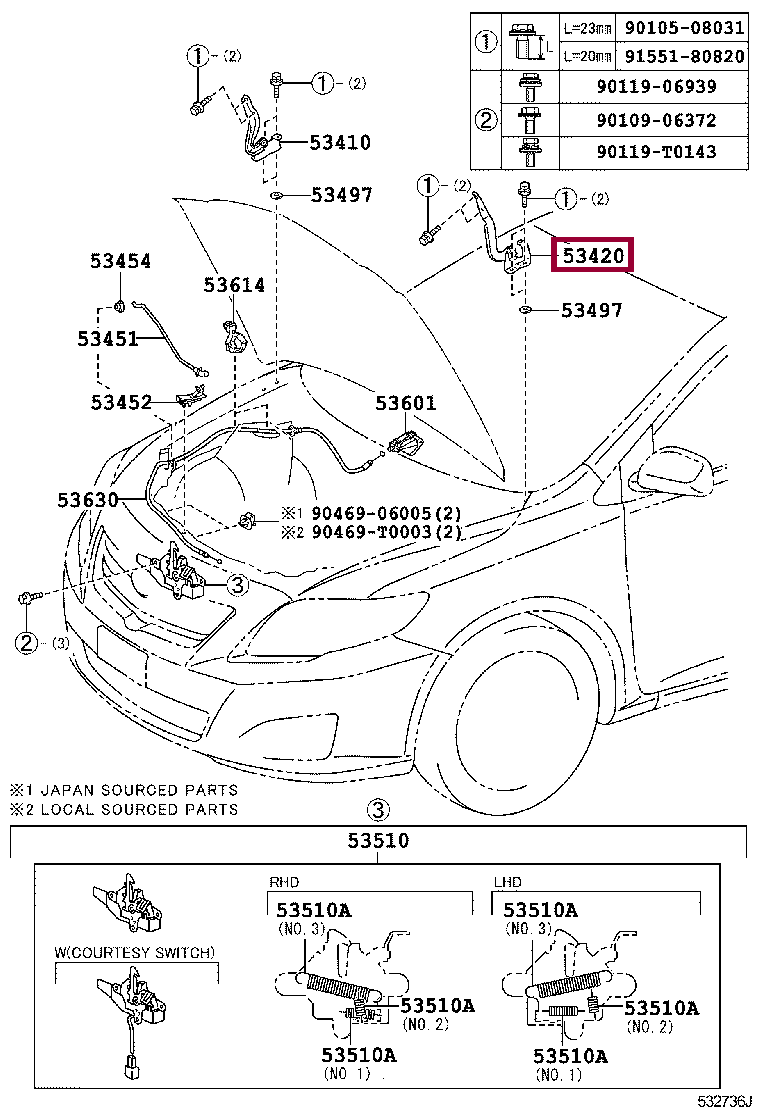 | ① | L=23mm | 90105-08031 |
|---|---|---|
| | L=20mm | 91551-80820 |
| ② | | 90119-06939 |
| | | 90109-06372 |
| | | 90119-T0143 |

①-(2)
①-(2)
53410
53497
①-(2)
①-(2)
53420
53497
53454
53614
53451
53452
53601
53630
※1 90469-06005(2)
※2 90469-T0003(2)
③
②-(3)

※1 JAPAN SOURCED PARTS
※2 LOCAL SOURCED PARTS

③
53510
W(COURTESY SWITCH)
RHD
53510A
(NO. 3)
53510A
(NO. 2)
53510A
(NO. 1)
LHD
53510A
(NO. 3)
53510A
(NO. 2)
53510A
(NO. 1)

532736J