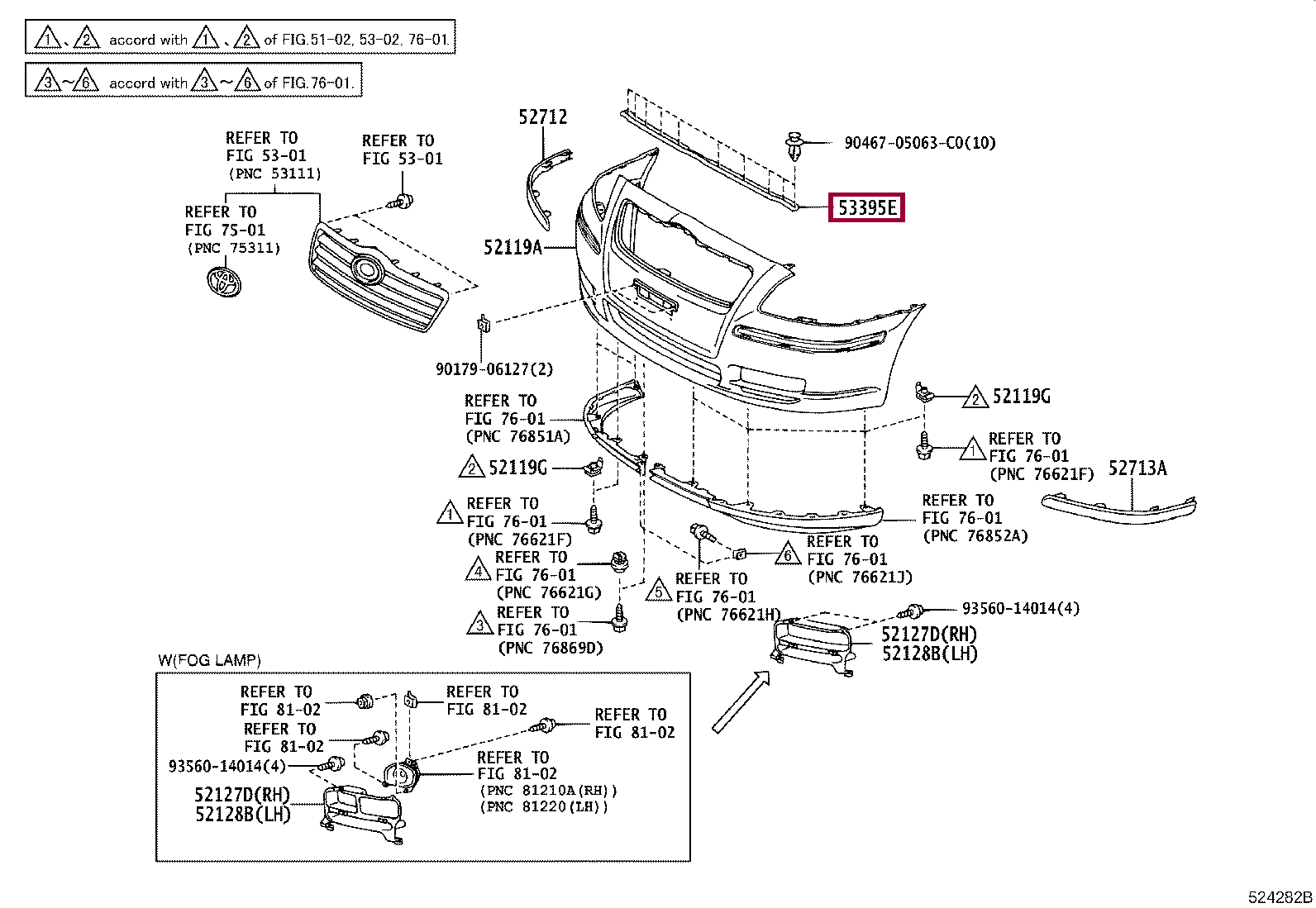 1、2 accord with 1、2 of FIG.51-02, 53-02, 76-01.

3~6 accord with 3~6 of FIG.76-01.

REFER TO FIG 53-01 (PNC 53111)

REFER TO FIG 53-01

REFER TO FIG 75-01 (PNC 75311)

52712

90467-05063-C0(10)

53395E

52119A

90179-06127(2)

REFER TO FIG 76-01 (PNC 76851A)

2 52119G

2 52119G

1 REFER TO FIG 76-01 (PNC 76621F)

52713A

1 REFER TO FIG 76-01 (PNC 76621F)

REFER TO FIG 76-01 (PNC 76852A)

4 REFER TO FIG 76-01 (PNC 76621G)

6 REFER TO FIG 76-01 (PNC 76621J)

5 REFER TO FIG 76-01 (PNC 76621H)

3 REFER TO FIG 76-01 (PNC 76869D)

93560-14014(4)

52127D(RH)
52128B(LH)

W(FOG LAMP)

REFER TO FIG 81-02

REFER TO FIG 81-02

REFER TO FIG 81-02

REFER TO FIG 81-02

93560-14014(4)

REFER TO FIG 81-02 (PNC 81210A(RH)) (PNC 81220(LH))

52127D(RH)
52128B(LH)

524282B