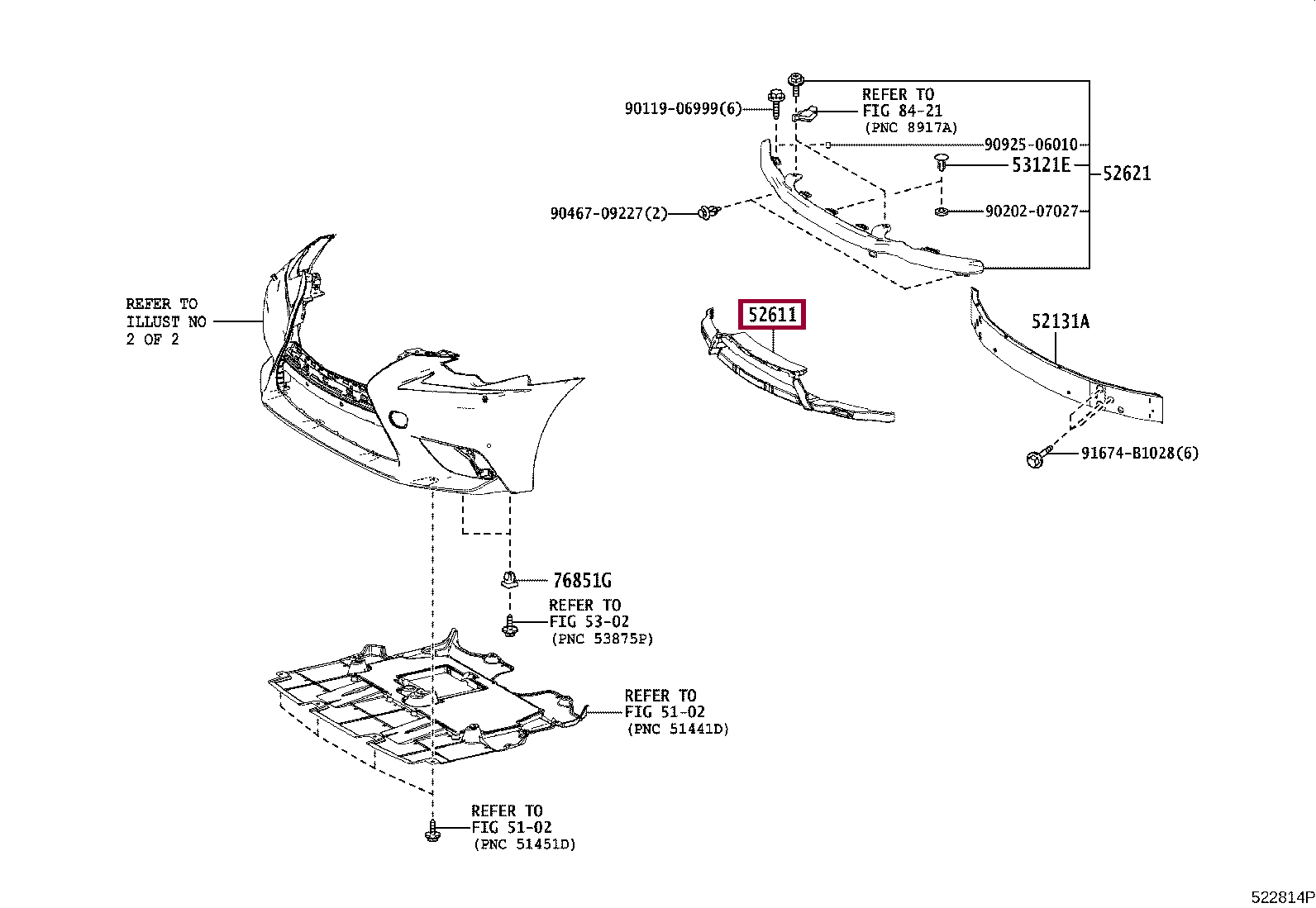 90119-06999(6)

REFER TO
FIG 84-21
(PNC 8917A)

90925-06010

53121E

52621

90467-09227(2)

90202-07027

REFER TO
ILLUST NO
2 OF 2

52611

52131A

91674-B1028(6)

76851G

REFER TO
FIG 53-02
(PNC 53875P)

REFER TO
FIG 51-02
(PNC 51441D)

REFER TO
FIG 51-02
(PNC 51451D)

522814P