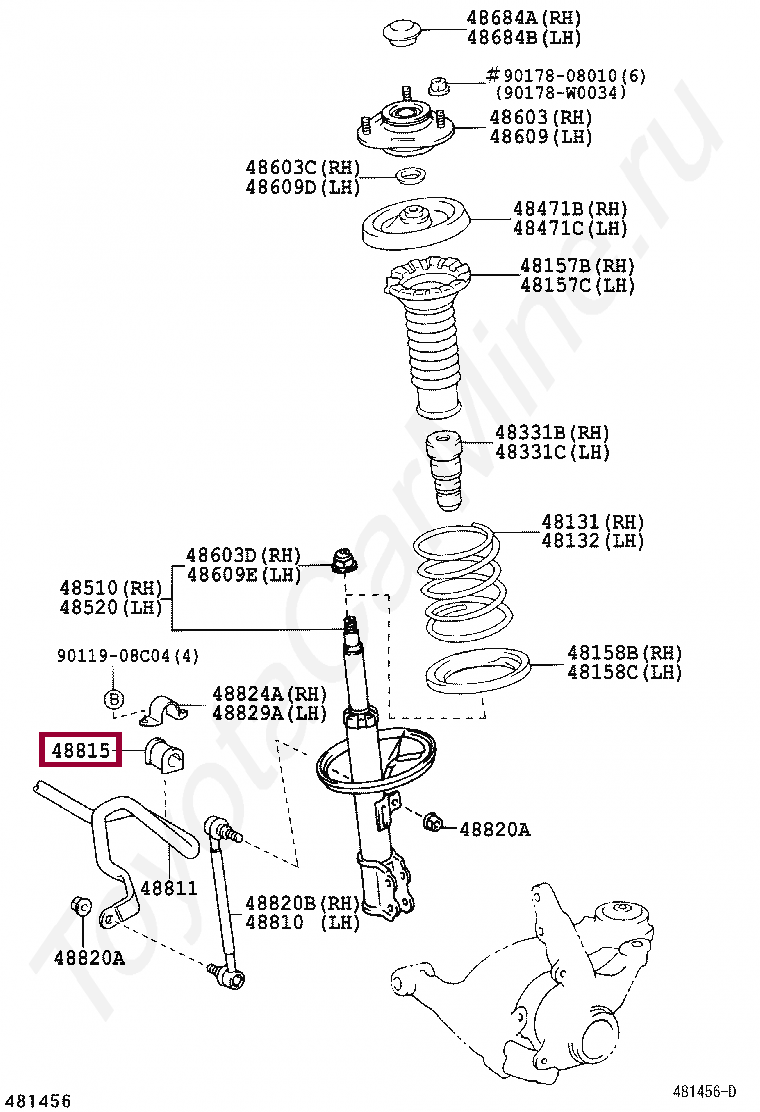 48684A(RH)
48684B(LH)

#90178-08010(6)
(90178-W0034)

48603(RH)
48609(LH)

48603C(RH)
48609D(LH)

48471B(RH)
48471C(LH)

48157B(RH)
48157C(LH)

48331B(RH)
48331C(LH)

48131(RH)
48132(LH)

48603D(RH)
48609E(LH)

48510(RH)
48520(LH)

48158B(RH)
48158C(LH)

90119-08C04(4)

B

48824A(RH)
48829A(LH)

48815

48820A

48811

48820B(RH)
48810 (LH)

48820A

ToyotaCarMine.ru

481456

481456-D