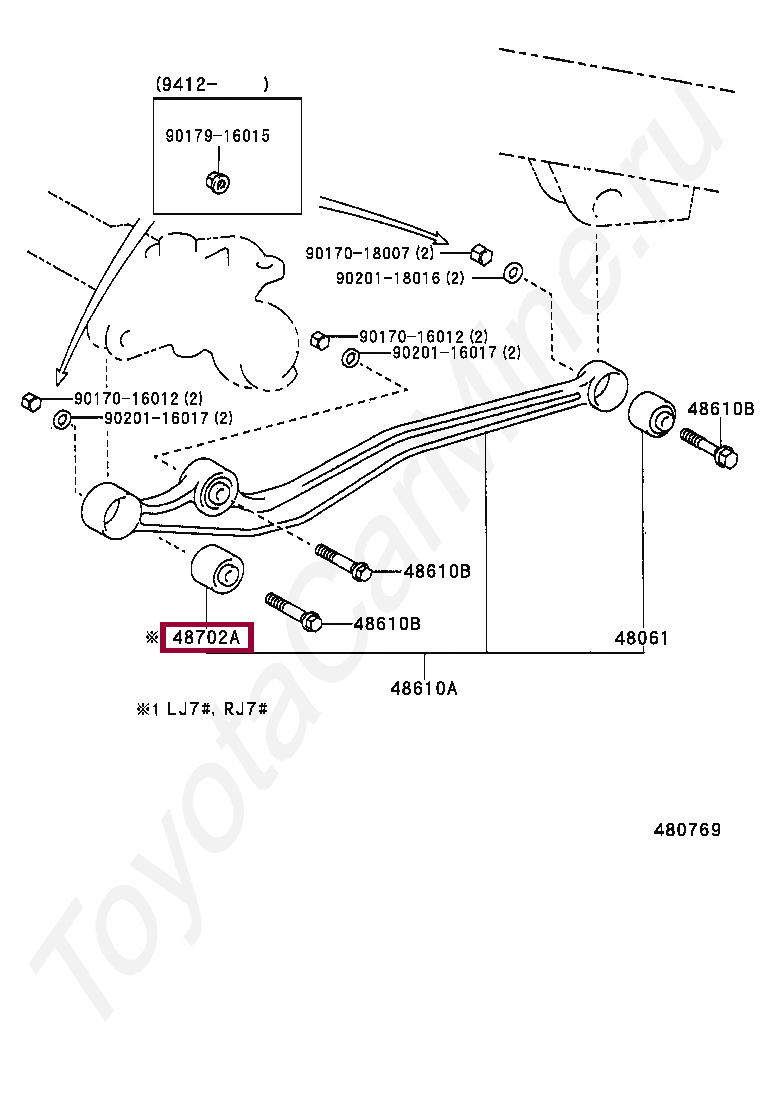 (9412- )

90179-16015

90170-18007 (2)
90201-18016 (2)
90170-16012 (2)
90201-16017 (2)
90170-16012 (2)
90201-16017 (2)
48610B
48610B
48610B
※ 48702A
48061
48610A

※1 LJ7#, RJ7#

480769

ToyotaCarMine.ru