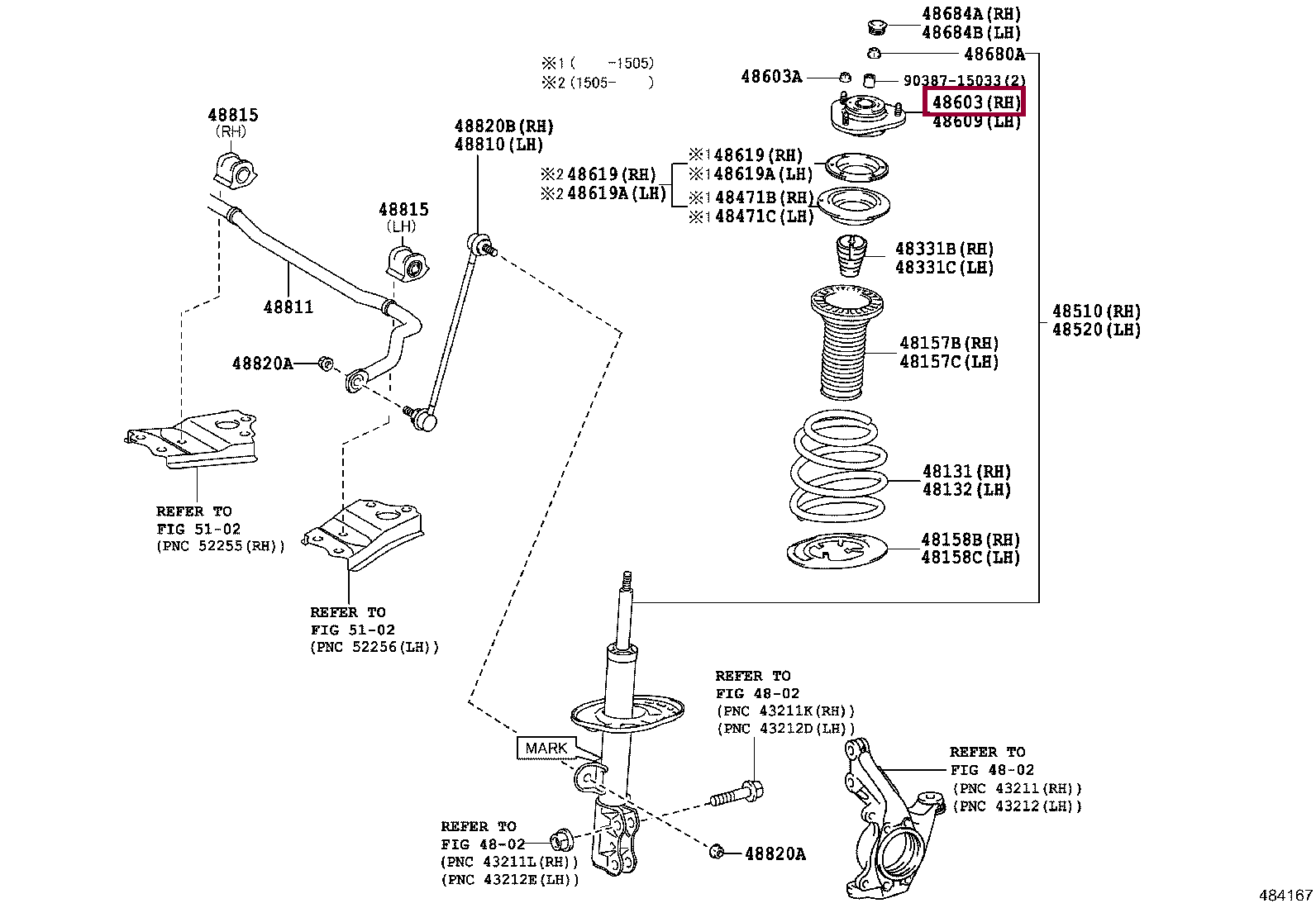 48684A(RH)
48684B(LH)
48680A
※1(　　-1505)
※2(1505-　　)
48603A
90387-15033(2)
48603(RH)
48609(LH)
48815
(RH)
48820B(RH)
48810(LH)
※2 48619(RH)
※2 48619A(LH)
※1 48619(RH)
※1 48619A(LH)
※1 48471B(RH)
※1 48471C(LH)
48815
(LH)
48331B(RH)
48331C(LH)
48811
48510(RH)
48520(LH)
48157B(RH)
48157C(LH)
48820A
48131(RH)
48132(LH)
REFER TO
FIG 51-02
(PNC 52255(RH))
48158B(RH)
48158C(LH)
REFER TO
FIG 51-02
(PNC 52256(LH))
REFER TO
FIG 48-02
(PNC 43211K(RH))
(PNC 43212D(LH))
MARK
REFER TO
FIG 48-02
(PNC 43211(RH))
(PNC 43212(LH))
REFER TO
FIG 48-02
(PNC 43211L(RH))
(PNC 43212E(LH))
48820A
484167