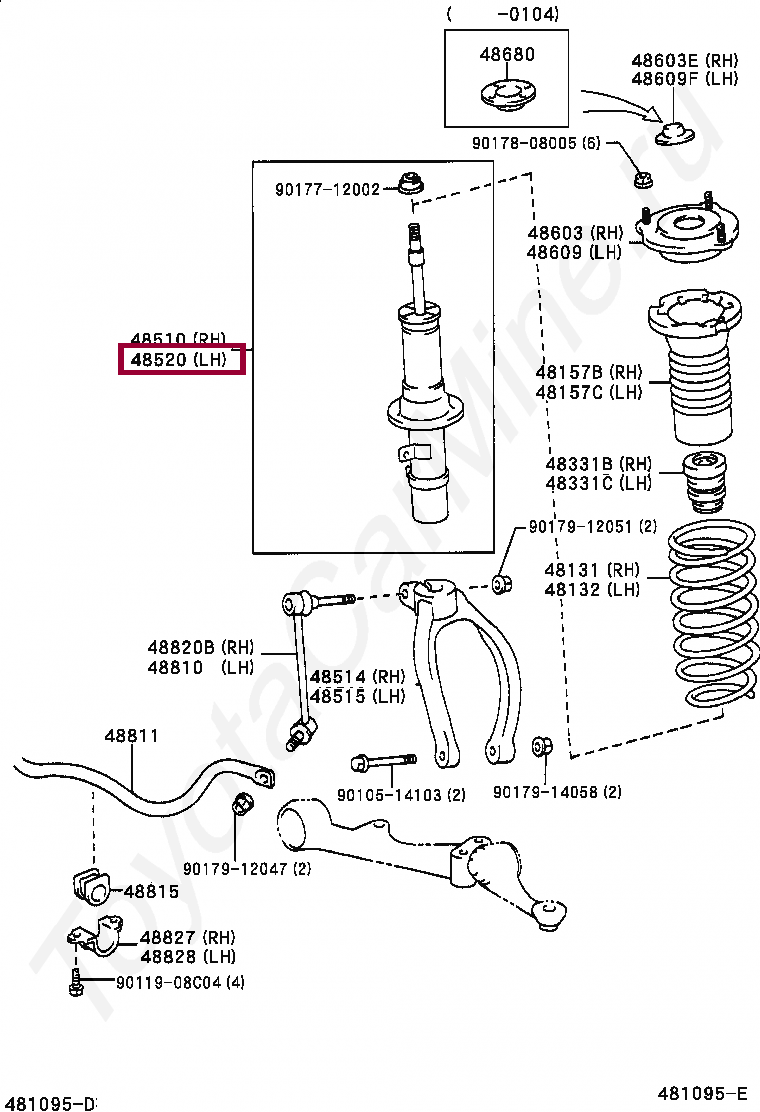 ( -0104)
48680
48603E (RH)
48609F (LH)
90178-08005 (6)
90177-12002
48603 (RH)
48609 (LH)
48510 (RH)
48520 (LH)
48157B (RH)
48157C (LH)
48331B (RH)
48331C (LH)
90179-12051 (2)
48131 (RH)
48132 (LH)
48820B (RH)
48810 (LH)
48514 (RH)
48515 (LH)
48811
90105-14103 (2)
90179-14058 (2)
90179-12047 (2)
48815
48827 (RH)
48828 (LH)
90119-08C04 (4)
ToyotaCarMine.ru
481095-D
481095-E