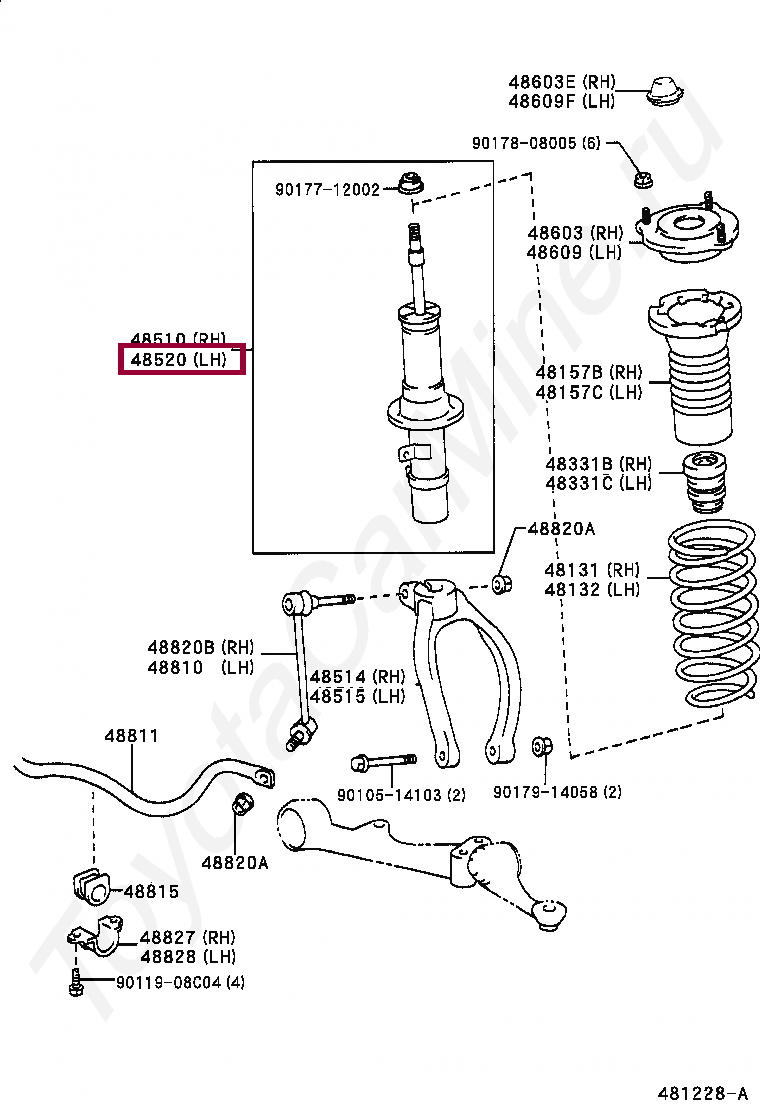 48603E (RH)
48609F (LH)

90178-08005 (6)

90177-12002

48603 (RH)
48609 (LH)

48510 (RH)
48520 (LH)

48157B (RH)
48157C (LH)

48331B (RH)
48331C (LH)

48820A

48131 (RH)
48132 (LH)

48820B (RH)
48810 (LH)

48514 (RH)
48515 (LH)

48811

90105-14103 (2)

90179-14058 (2)

48820A

48815

48827 (RH)
48828 (LH)

90119-08C04 (4)

ToyotaCarMine.ru

481228-A