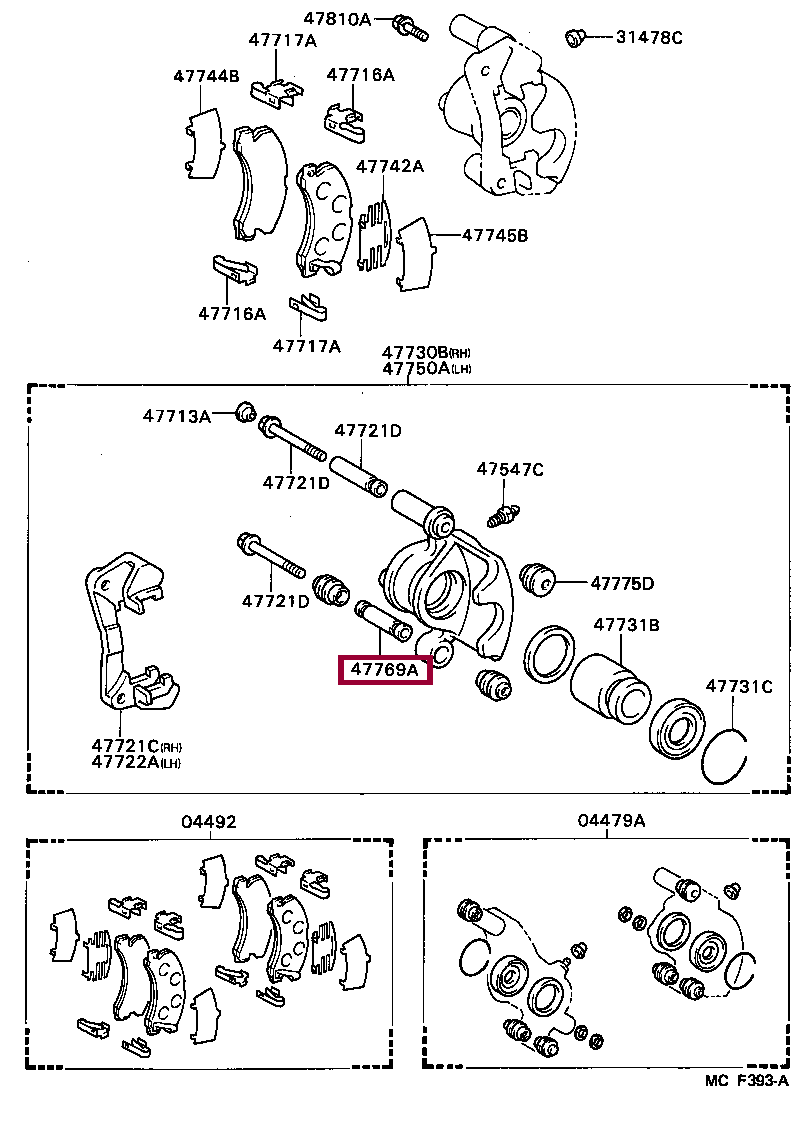 47810A
31478C
47717A
47744B
47716A
47742A
47745B
47716A
47717A
47730B(RH)
47750A(LH)
47713A
47721D
47721D
47547C
47721D
47775D
47731B
47769A
47731C
47721C(RH)
47722A(LH)
04492
04479A
MC F393-A