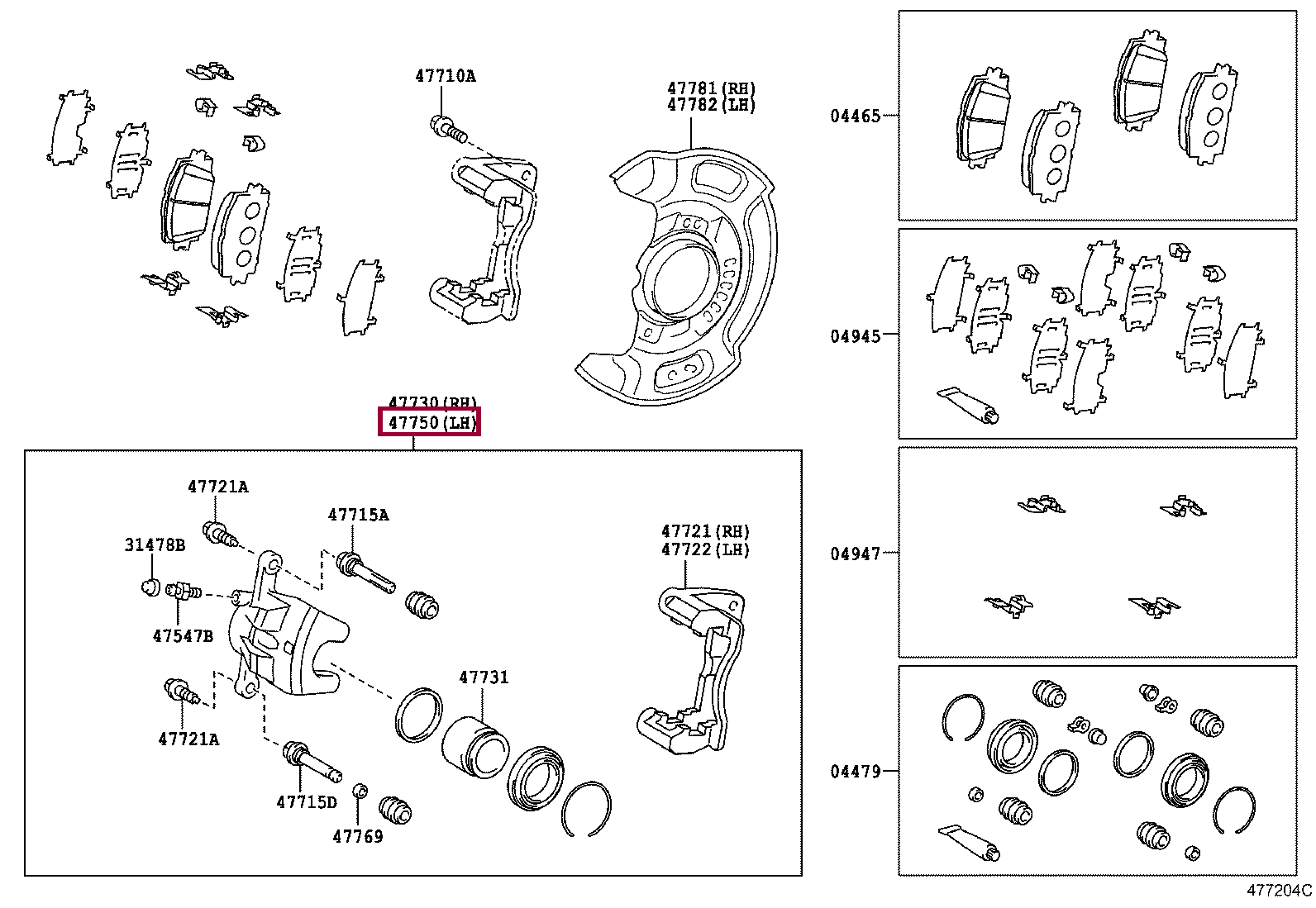 47710A

47781(RH)
47782(LH)

47730(RH)
47750(LH)

47721A

47715A

31478B

47547B

47721(RH)
47722(LH)

47731

47721A

47715D

47769

04465

04945

04947

04479

477204C