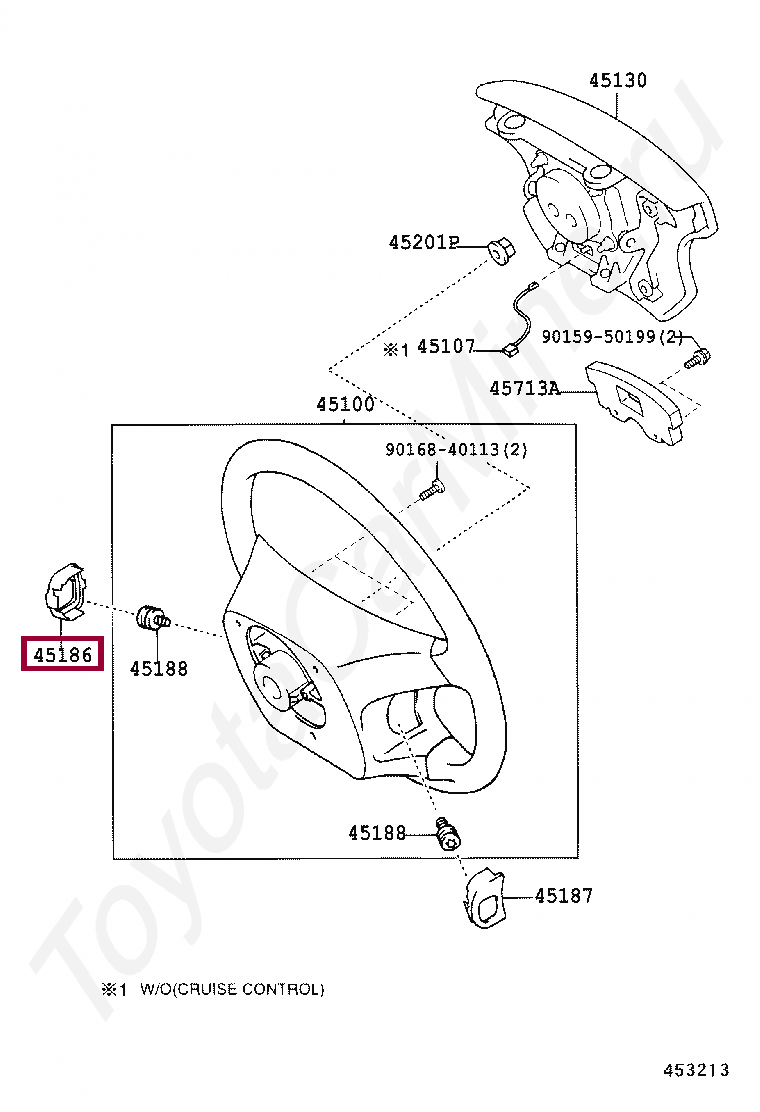 45130

45201P

※1 45107

90159-50199(2)

45713A

45100

90168-40113(2)

45186

45188

45188

45187

※1 W/O(CRUISE CONTROL)

453213

ToyotaCarMine.ru