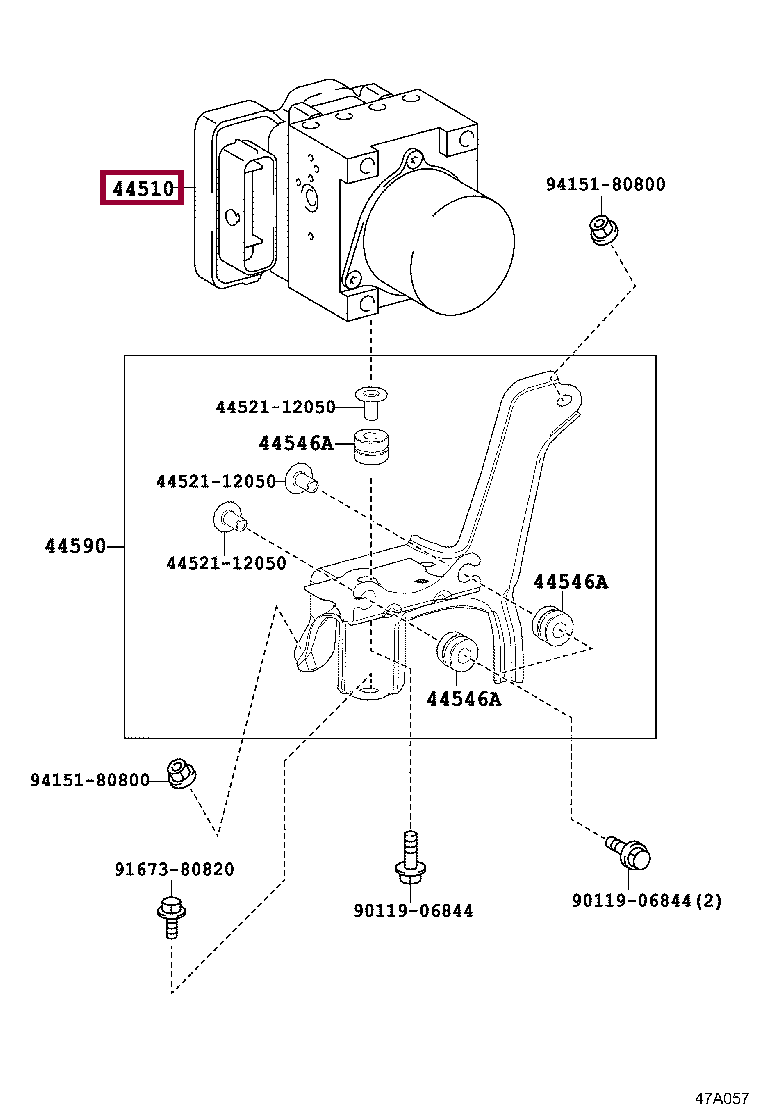 44510
94151-80800
44521-12050
44546A
44521-12050
44590
44521-12050
44546A
44546A
94151-80800
91673-80820
90119-06844
90119-06844(2)
47A057