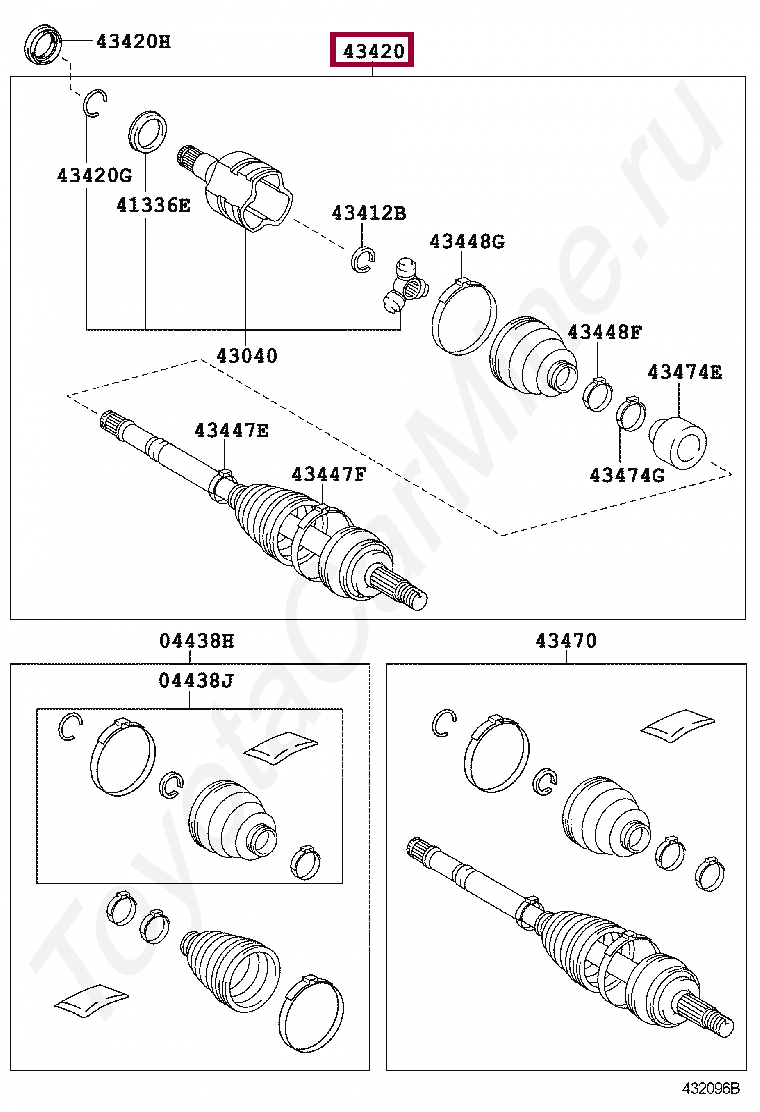 43420H
43420
43420G
41336E
43412B
43448G
43040
43448F
43474E
43447E
43447F
43474G
04438H
04438J
43470
ToyotaCarMine.ru
432096B