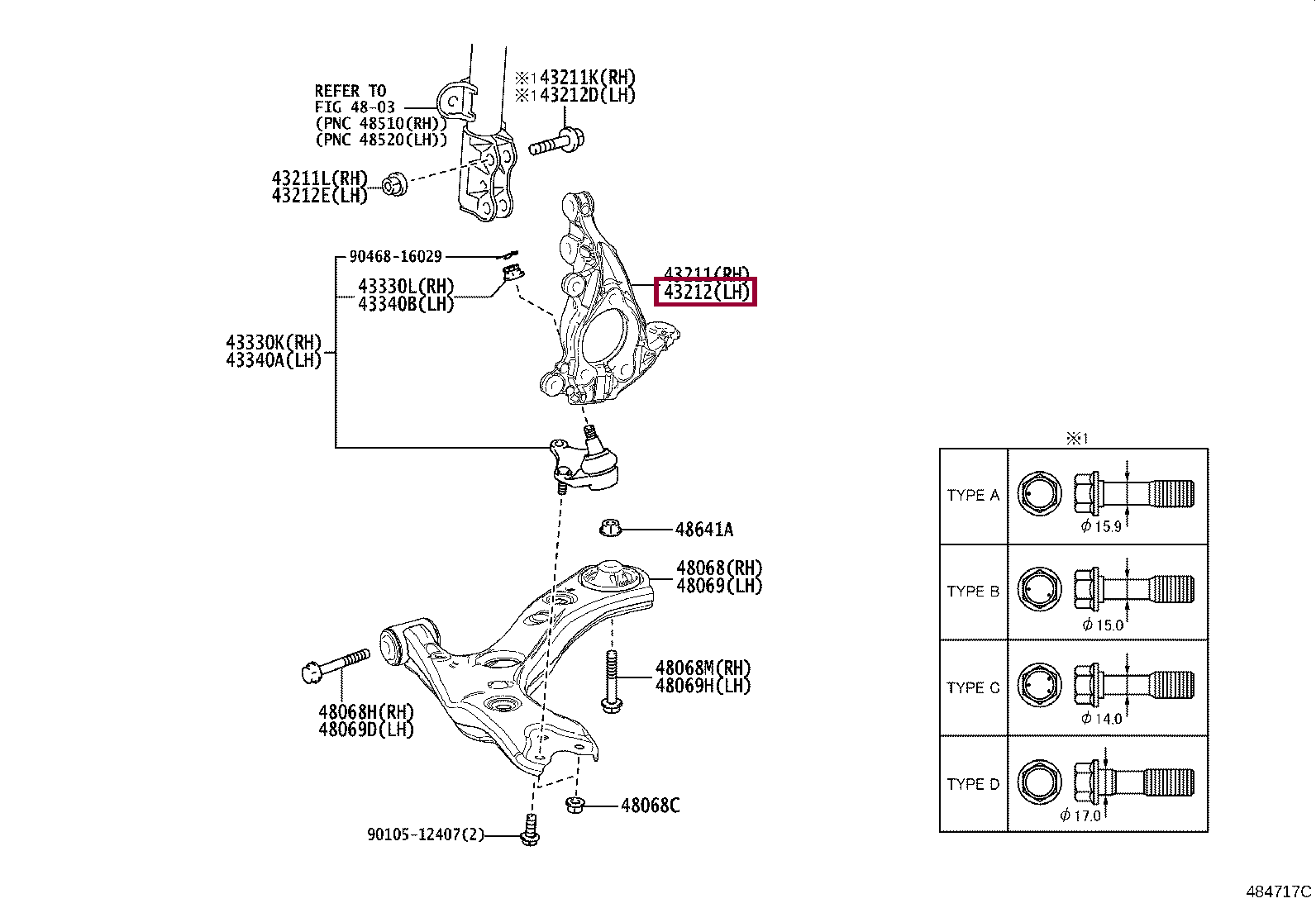 REFER TO
FIG 48-03
(PNC 48510(RH))
(PNC 48520(LH))

※1 43211K(RH)
※1 43212D(LH)

43211L(RH)
43212E(LH)

90468-16029

43330L(RH)
43340B(LH)

43211(RH)
43212(LH)

43330K(RH)
43340A(LH)

48641A

48068(RH)
48069(LH)

48068M(RH)
48069H(LH)

48068H(RH)
48069D(LH)

48068C

90105-12407(2)

※1

| TYPE A | $\phi$ 15.9 |
|---|---|
| TYPE B | $\phi$ 15.0 |
| TYPE C | $\phi$ 14.0 |
| TYPE D | $\phi$ 17.0 |

484717C