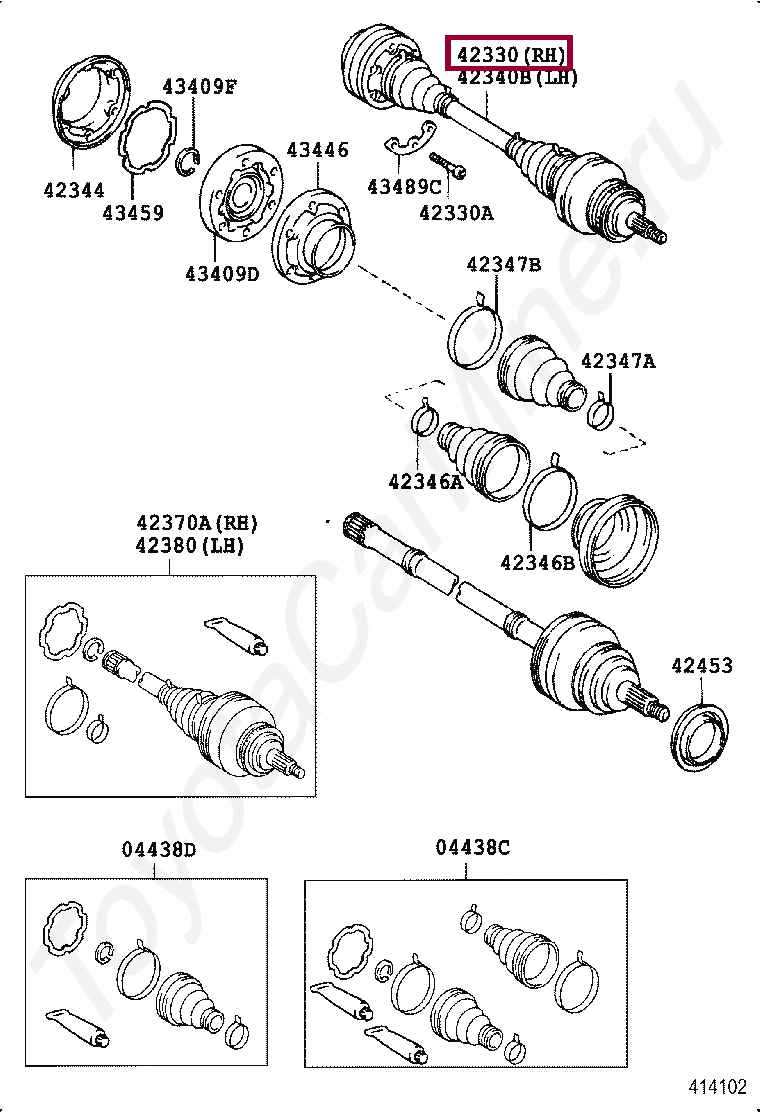 42330 (RH)
42340B (LH)

43409F

42344

43459

43446

43489C

42330A

43409D

42347B

42347A

42346A

42346B

42370A (RH)
42380 (LH)

42453

04438D

04438C

ToyotaCarMine.ru

414102