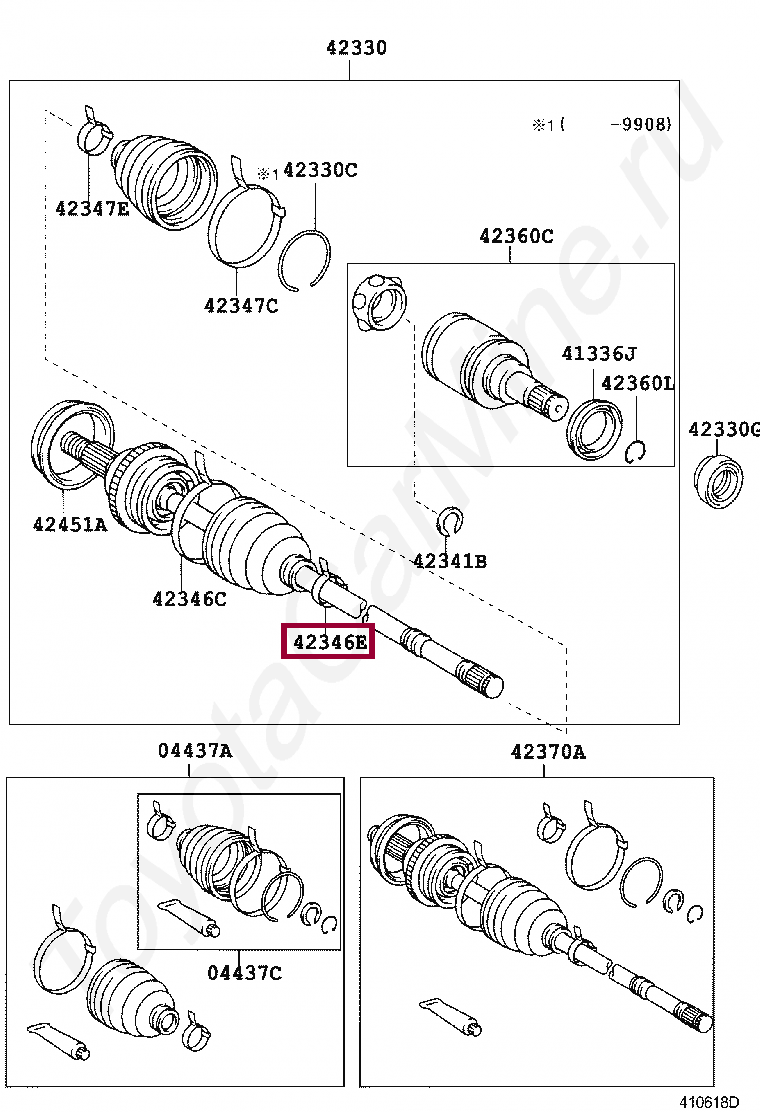 42330

※1 (　　-9908)

42347E

※1 42330C

42347C

42360C

41336J

42360L

42330G

42451A

42346C

42341B

42346E

04437A

42370A

04437C

410618D

ToyotaCarMine.ru