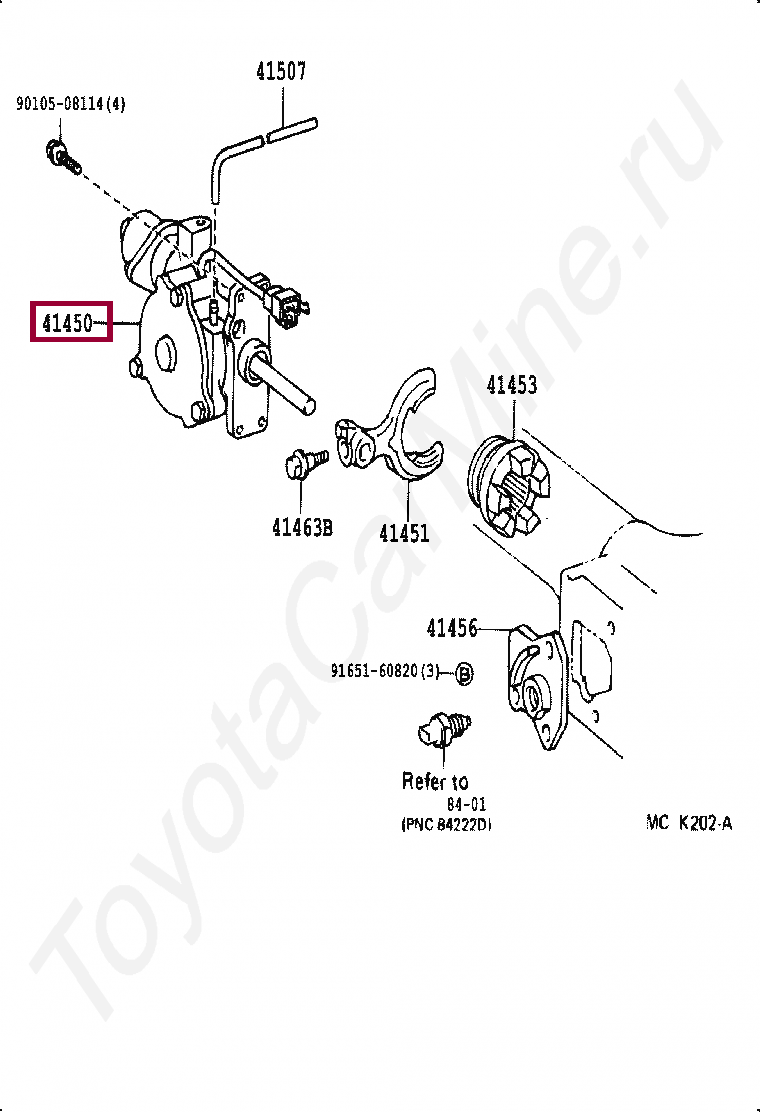 41507
90105-08114(4)
41450
41453
41463B
41451
41456
91651-60820(3) B
Refer to
84-01
(PNC 84222D)
MC K202-A
ToyotaCarMine.ru