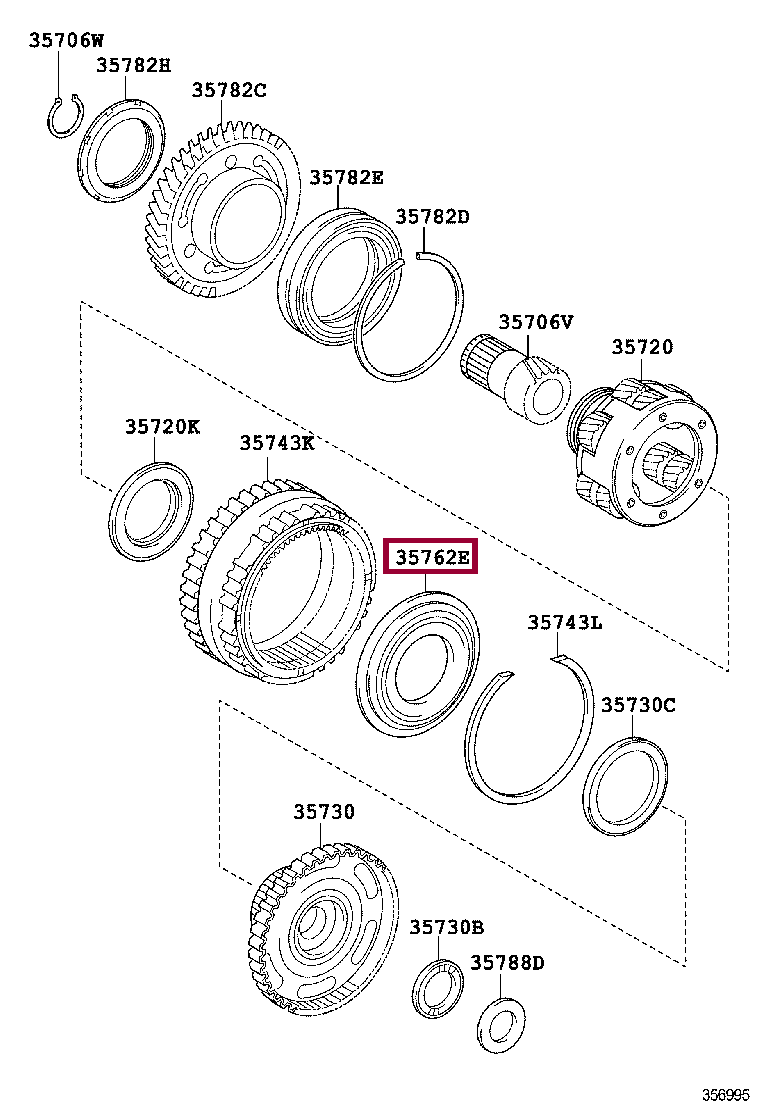 35706W
35782H
35782C
35782E
35782D
35706V
35720
35720K
35743K
35762E
35743L
35730C
35730
35730B
35788D
356995