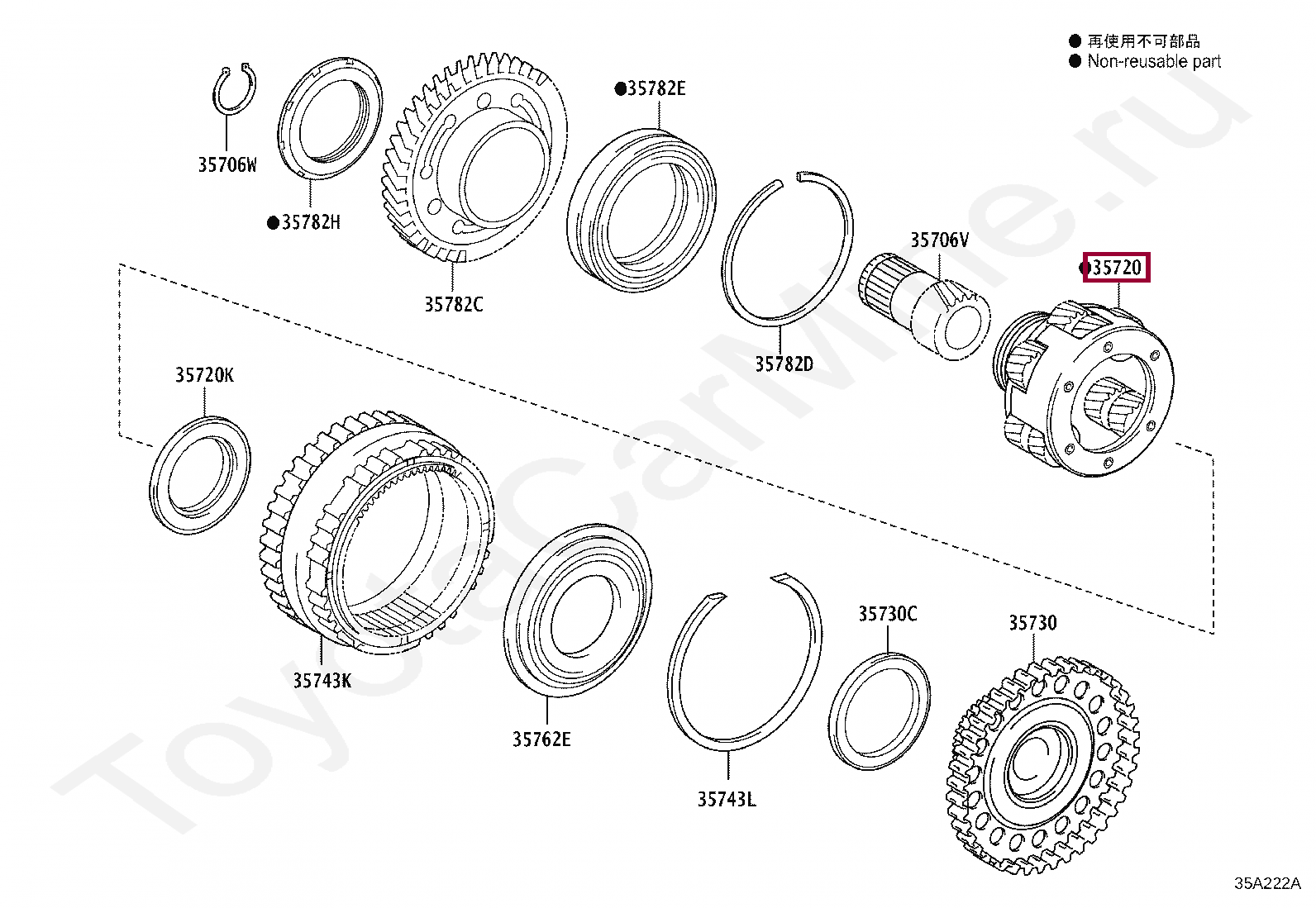 ● 再使用不可部品
● Non-reusable part

35706W

●35782H

35782C

●35782E

35782D

35706V

●35720

35720K

35743K

35762E

35743L

35730C

35730

ToyotaCarMine.ru

35A222A