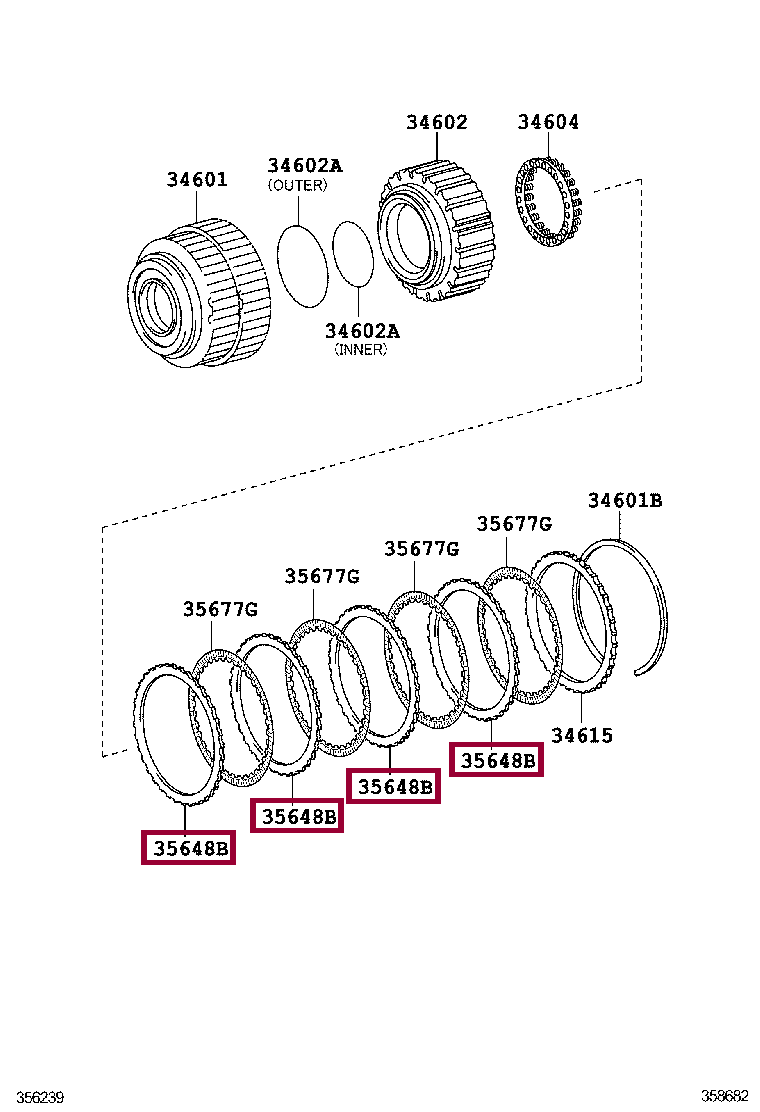 34601
34602A
(OUTER)
34602
34604
34602A
(INNER)

34601B
35677G
35677G
35677G
35677G
34615
35648B
35648B
35648B
35648B

356239
358682