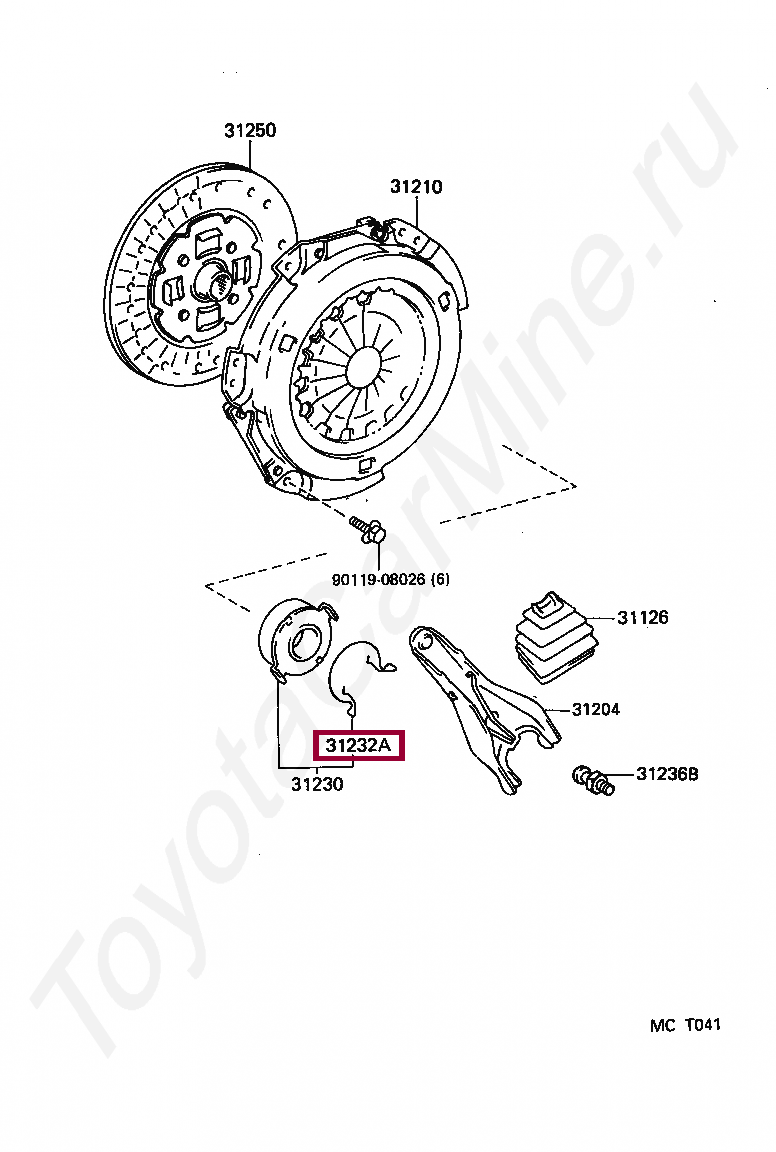 31250

31210

90119-08026 (6)

31126

31204

31232A

31230

31236B

MC T041

ToyotaCarMine.ru