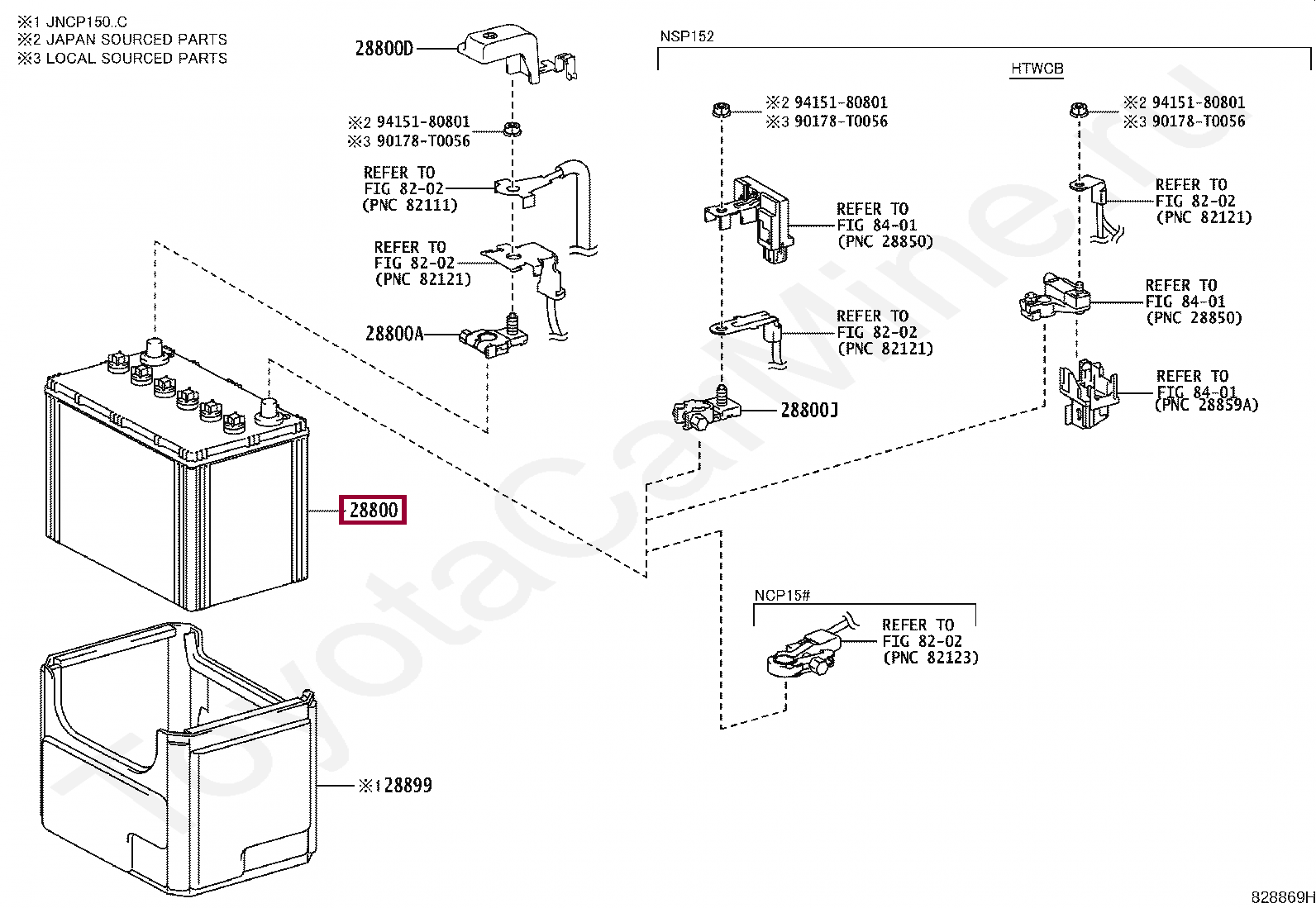 ※1 JNCP150..C
※2 JAPAN SOURCED PARTS
※3 LOCAL SOURCED PARTS

28800D

※2 94151-80801
※3 90178-T0056

REFER TO FIG 82-02 (PNC 82111)

REFER TO FIG 82-02 (PNC 82121)

28800A

28800

※1 28899

NSP152

HTWCB

※2 94151-80801
※3 90178-T0056

REFER TO FIG 84-01 (PNC 28850)

REFER TO FIG 82-02 (PNC 82121)

28800J

※2 94151-80801
※3 90178-T0056

REFER TO FIG 82-02 (PNC 82121)

REFER TO FIG 84-01 (PNC 28850)

REFER TO FIG 84-01 (PNC 28859A)

NCP15#

REFER TO FIG 82-02 (PNC 82123)

ToyotaCarMiner.ru

828869H