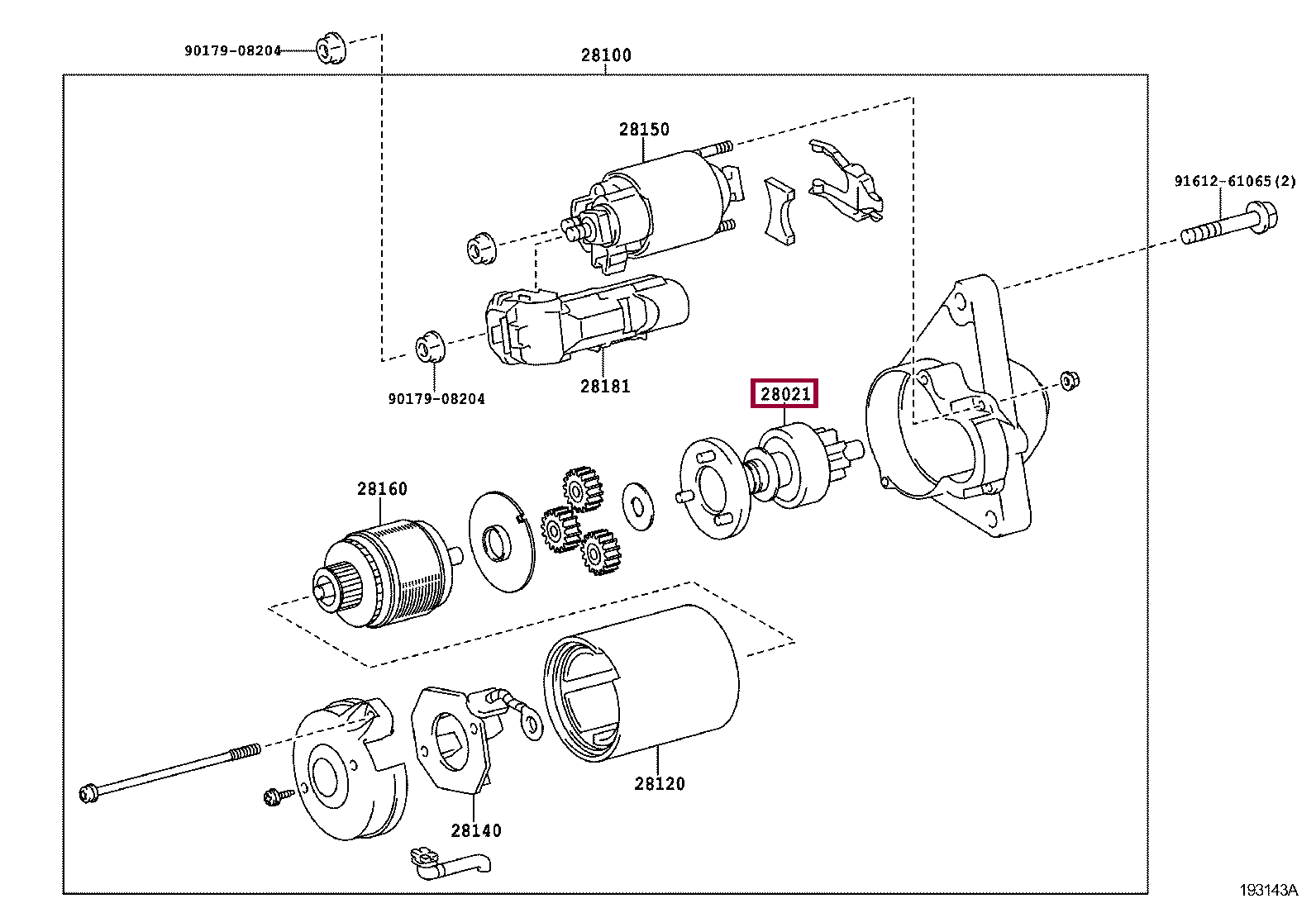 90179-08204
28100
28150
91612-61065(2)
90179-08204
28181
28021
28160
28120
28140
193143A