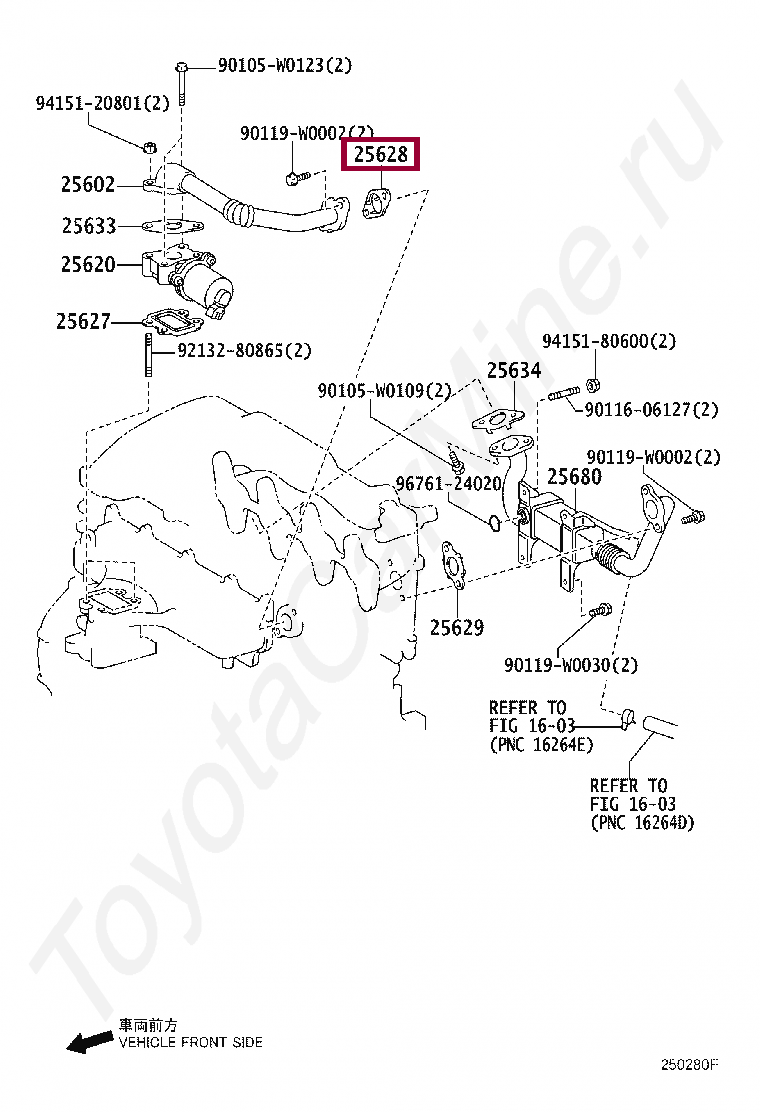 90105-W0123(2)
94151-20801(2)
90119-W0002(2)
25628
25602
25633
25620
25627
92132-80865(2)
94151-80600(2)
90105-W0109(2)
25634
90116-06127(2)
90119-W0002(2)
96761-24020
25680
25629
90119-W0030(2)
REFER TO
FIG 16-03
(PNC 16264E)
REFER TO
FIG 16-03
(PNC 16264D)
ToyotaCarMine.ru
車両前方
VEHICLE FRONT SIDE
250280F