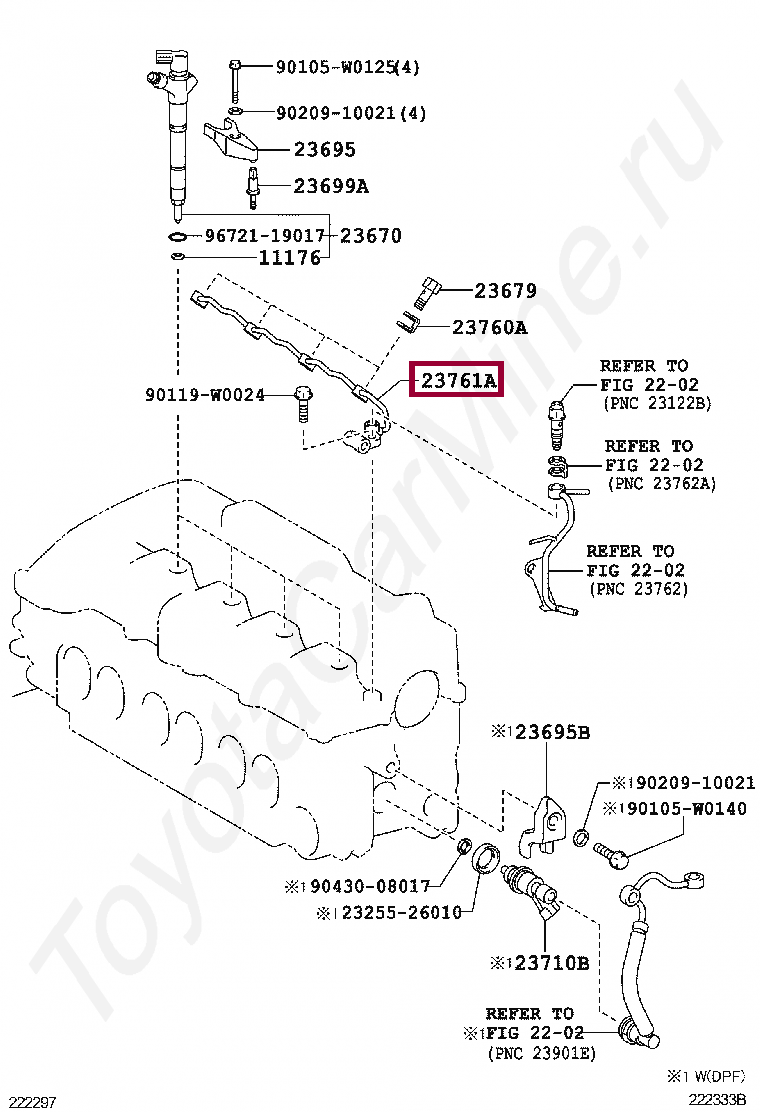 90105-W0125(4)
90209-10021(4)
23695
23699A
96721-19017
23670
11176
23679
23760A
23761A
90119-W0024
REFER TO
FIG 22-02
(PNC 23122B)
REFER TO
FIG 22-02
(PNC 23762A)
REFER TO
FIG 22-02
(PNC 23762)
※1 23695B
※1 90209-10021
※1 90105-W0140
※1 90430-08017
※1 23255-26010
※1 23710B
REFER TO
※1 FIG 22-02
(PNC 23901E)
※1 W(DPF)
222297
222333B
ToyotaCarMine.ru