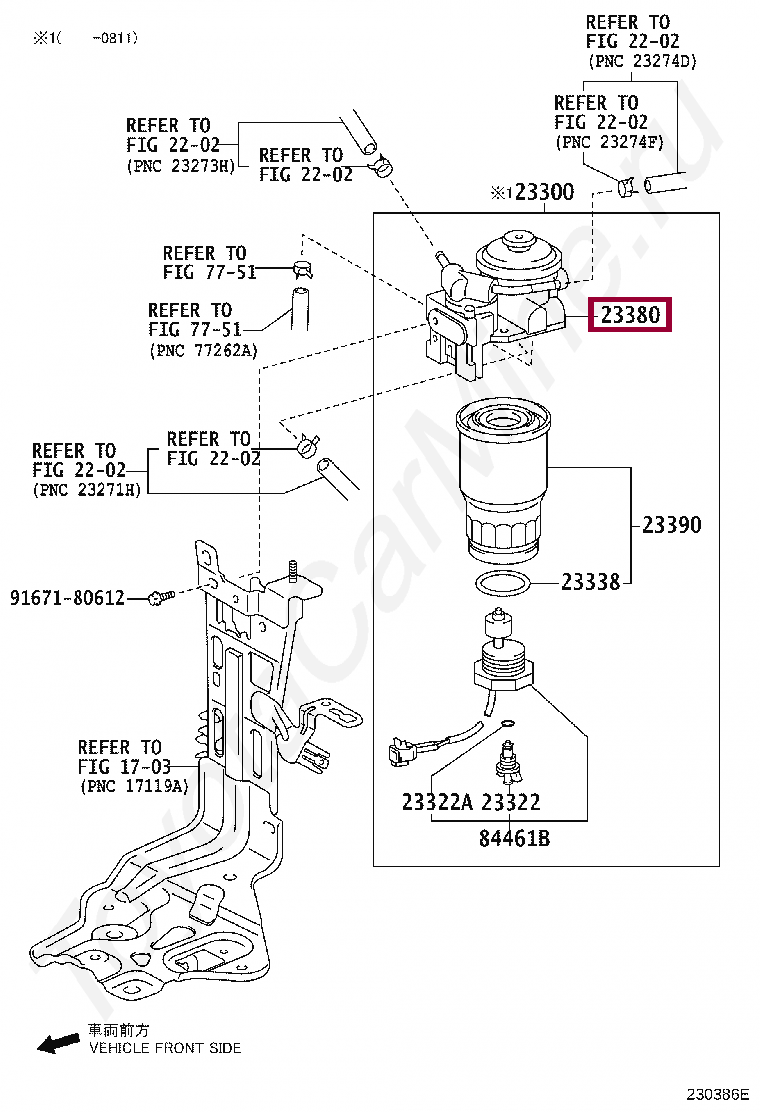 ※1( -0811)

REFER TO
FIG 22-02
(PNC 23274D)

REFER TO
FIG 22-02
(PNC 23274F)

REFER TO
FIG 22-02
(PNC 23273H)

REFER TO
FIG 22-02

※1 23300

REFER TO
FIG 77-51

REFER TO
FIG 77-51
(PNC 77262A)

23380

REFER TO
FIG 22-02
(PNC 23271H)

REFER TO
FIG 22-02

23390

23338

91671-80612

REFER TO
FIG 17-03
(PNC 17119A)

23322A 23322

84461B

車両前方
VEHICLE FRONT SIDE

230386E