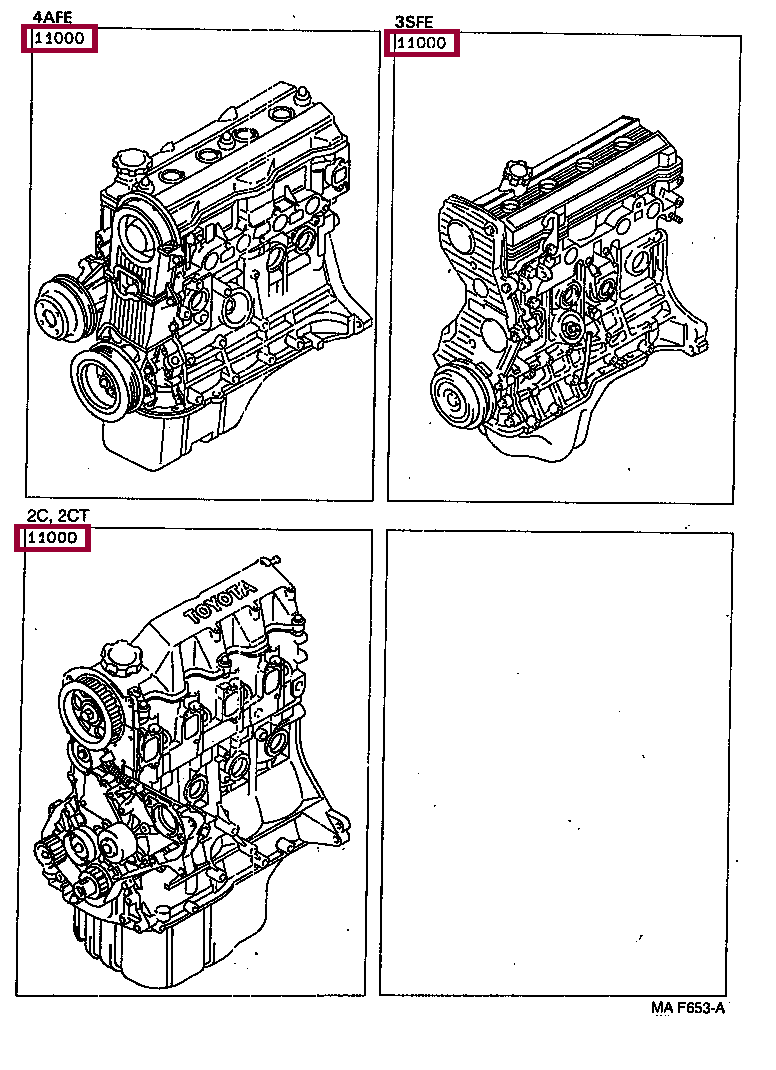 4AFE
11000

3SFE
11000

2C, 2CT
11000

TOYOTA

MA F653-A