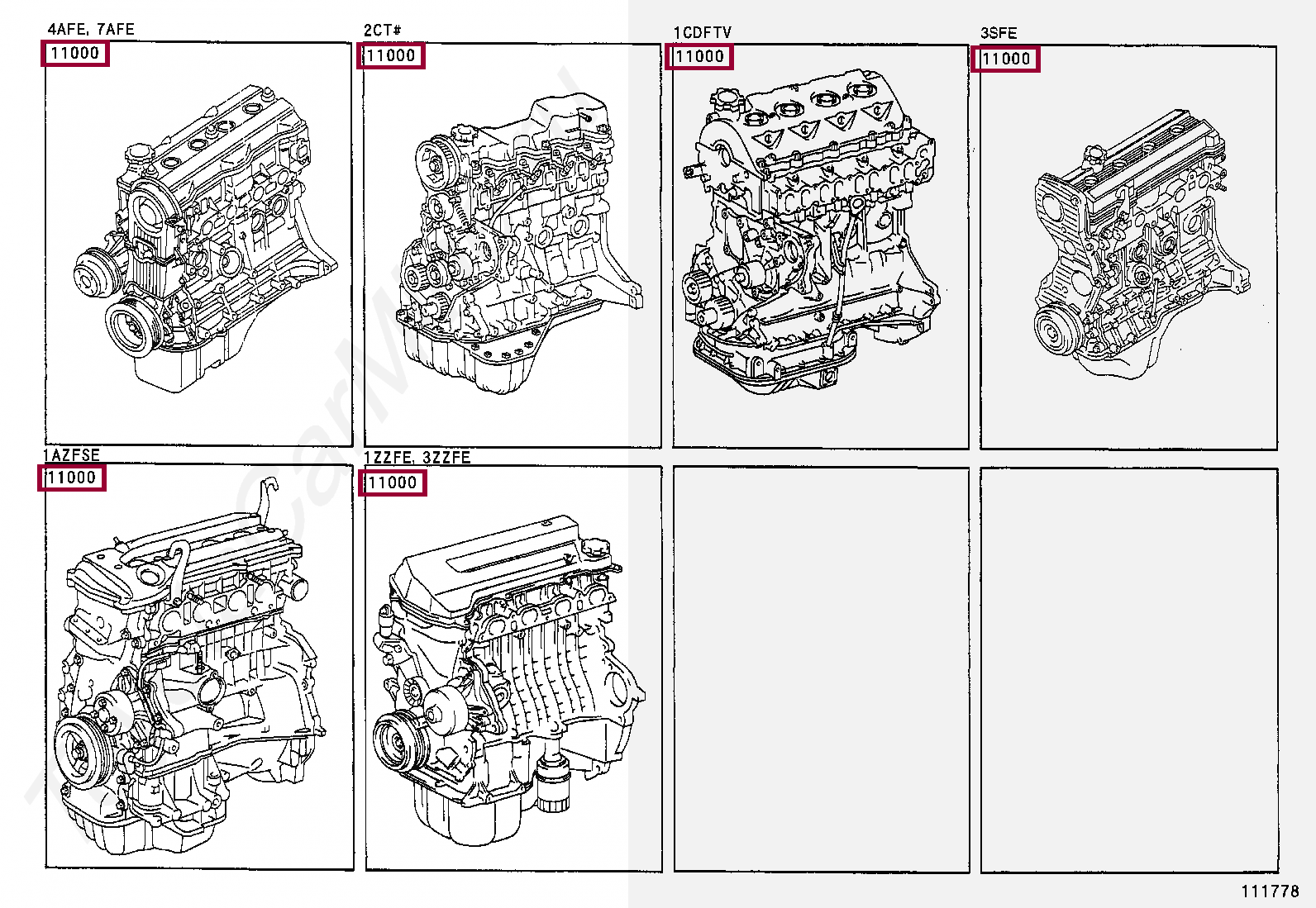 4AFE, 7AFE
11000

2CT#
11000

1CDFTV
11000

3SFE
11000

1AZFSE
11000

1ZZFE, 3ZZFE
11000

111778