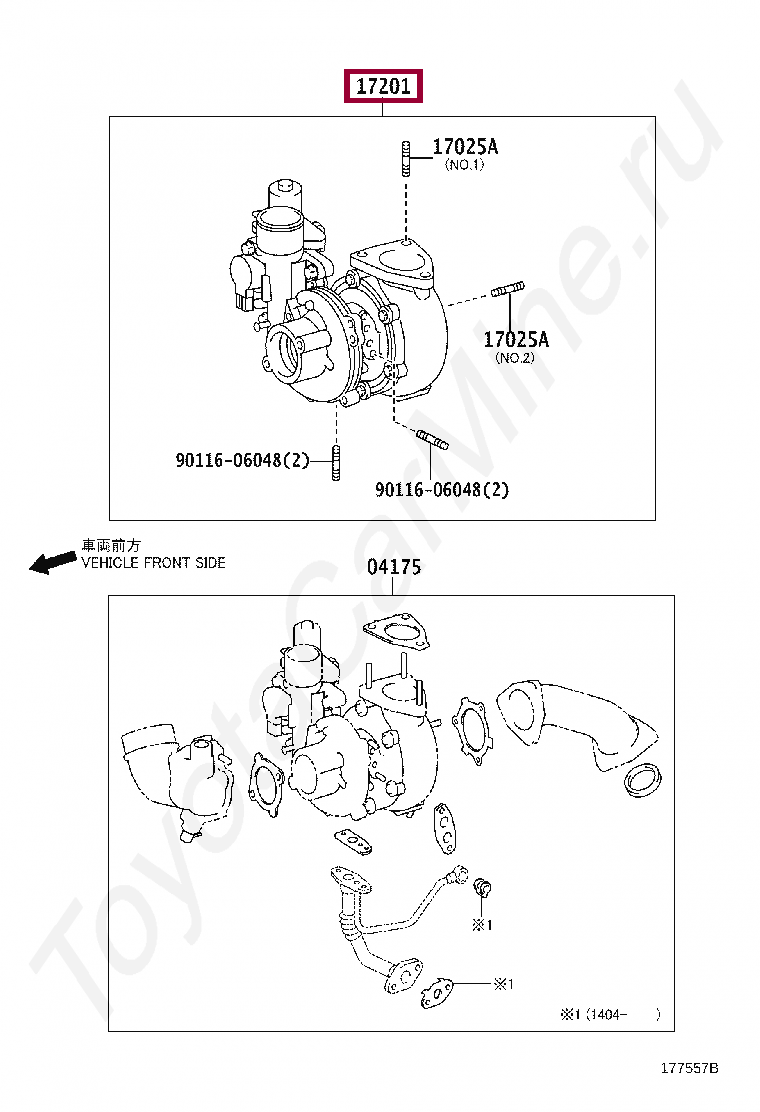 17201

17025A
(NO.1)

17025A
(NO.2)

90116-06048(2)

90116-06048(2)

車両前方
VEHICLE FRONT SIDE

04175

※1

※1

※1 (1404- )

177557B

ToyotaCarMine.ru