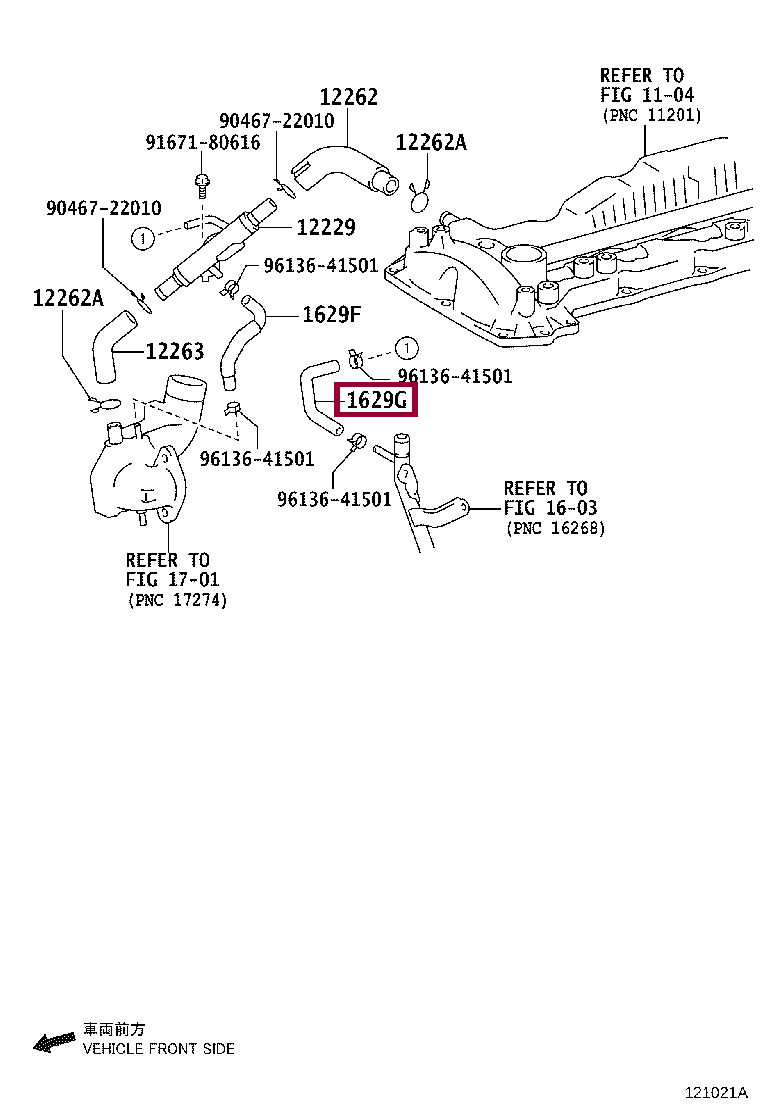 REFER TO
FIG 11-04
(PNC 11201)

12262
90467-22010
91671-80616
12262A
90467-22010
1
12229
96136-41501
12262A
1629F
12263
1
96136-41501
1629G
96136-41501
96136-41501
REFER TO
FIG 16-03
(PNC 16268)
REFER TO
FIG 17-01
(PNC 17274)

車両前方
VEHICLE FRONT SIDE

121021A