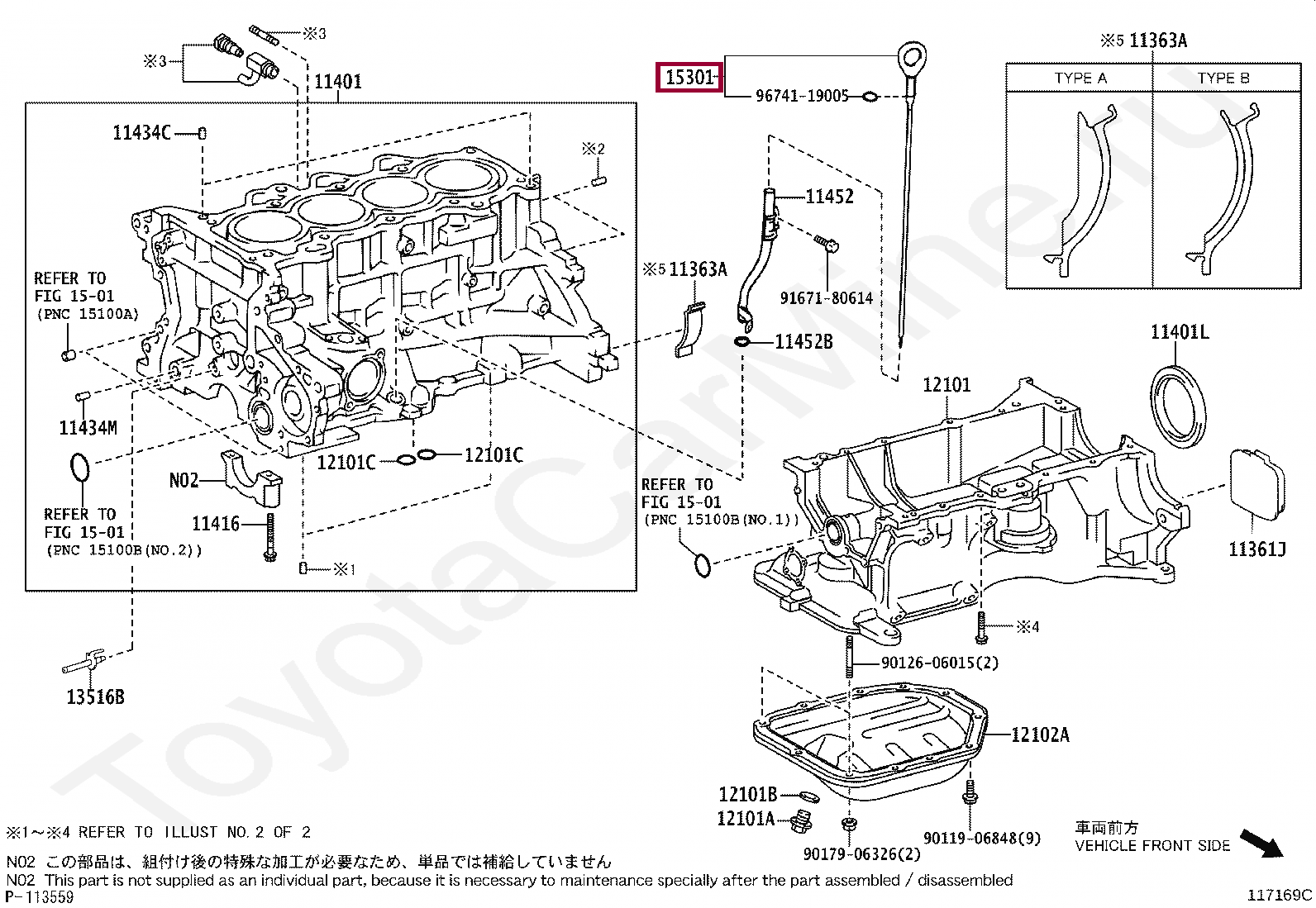 ※3
※3
11401
11434C
※2
REFER TO
FIG 15-01
(PNC 15100A)
11434M
REFER TO
FIG 15-01
(PNC 15100B(NO.2))
N02
11416
12101C
12101C
※1
13516B
15301
96741-19005
11452
91671-80614
※5 11363A
11452B
REFER TO
FIG 15-01
(PNC 15100B(NO.1))
※5 11363A
TYPE A
TYPE B
11401L
12101
11361J
※4
90126-06015(2)
12102A
12101B
12101A
90179-06326(2)
90119-06848(9)
車両前方
VEHICLE FRONT SIDE
ToyotaCarMine.ru

※1~※4 REFER TO ILLUST NO.2 OF 2
N02 この部品は、組付け後の特殊な加工が必要なため、単品では補給していません
N02 This part is not supplied as an individual part, because it is necessary to maintenance specially after the part assembled / disassembled
P-113559
117169C