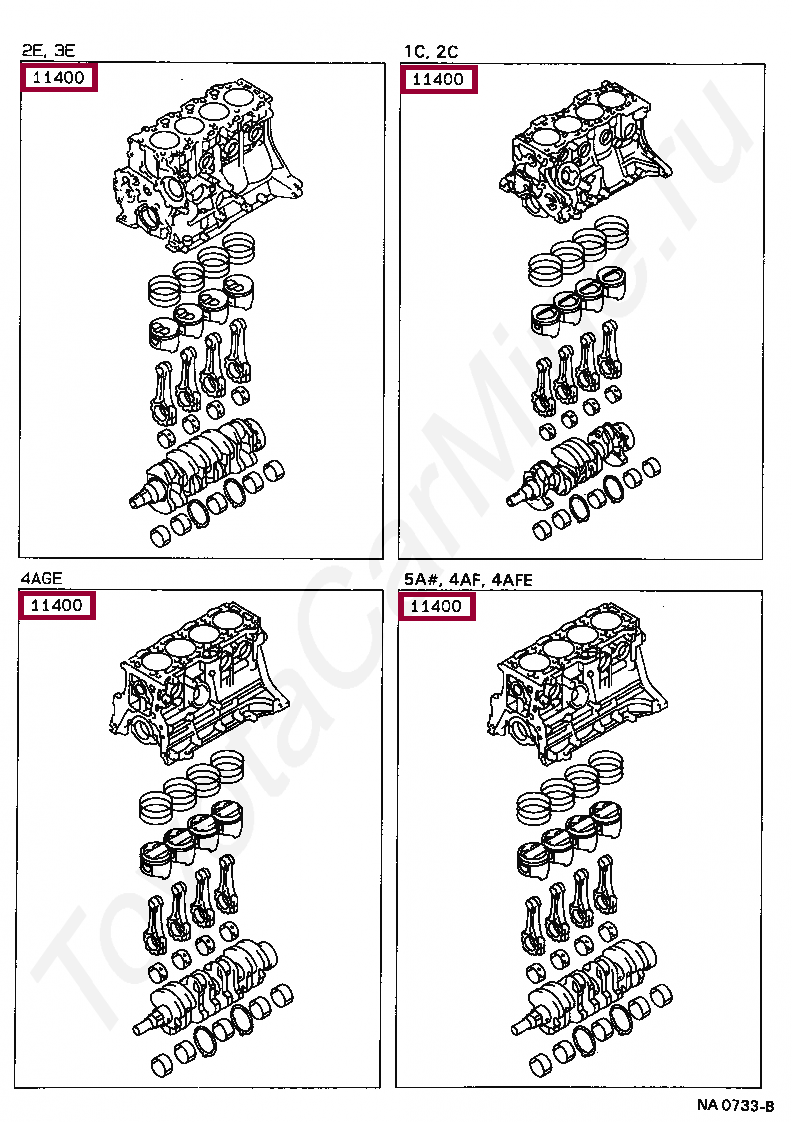 2E, 3E
11400

1C, 2C
11400

4AGE
11400

5A#, 4AF, 4AFE
11400

ToyotaCarMisc.ru

NA 0733-B