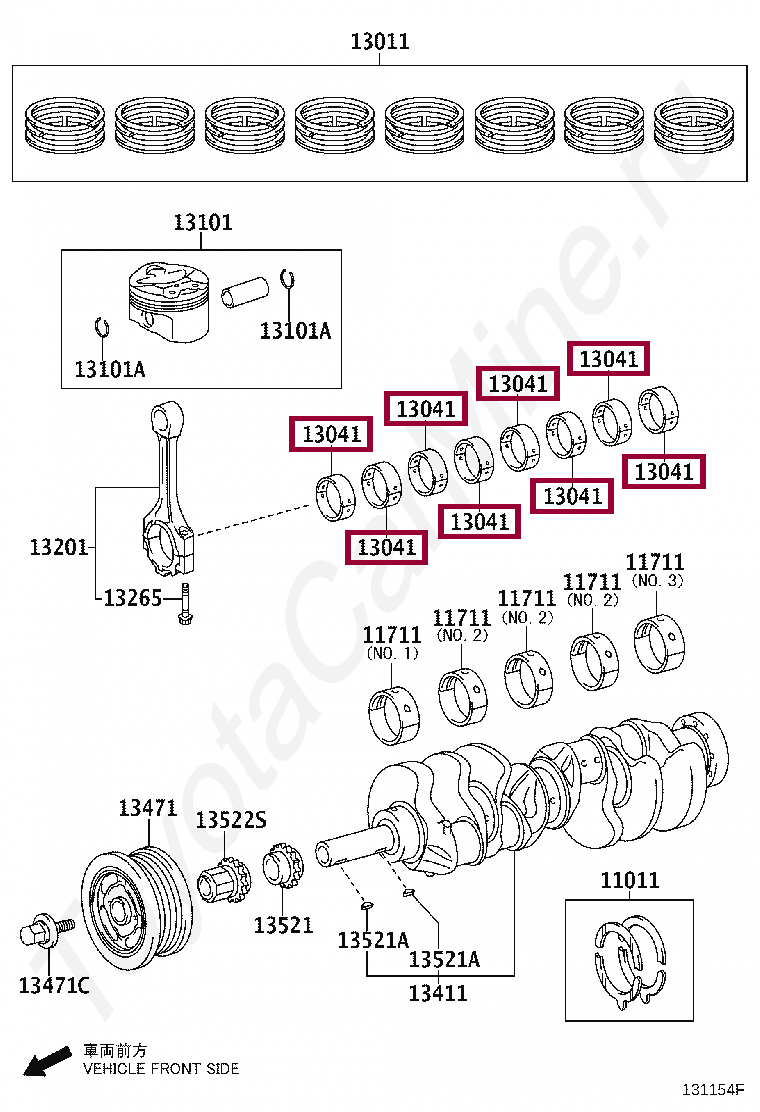 13011

13101

13101A

13101A

13041

13041

13041

13041

13041

13041

13041

13041

13201

13265

11711
(NO. 1)

11711
(NO. 2)

11711
(NO. 2)

11711
(NO. 2)

11711
(NO. 3)

13471

13522S

13521

13521A

13521A

13411

13471C

11011

車両前方
VEHICLE FRONT SIDE

131154F

ToyotaCarMine.ru