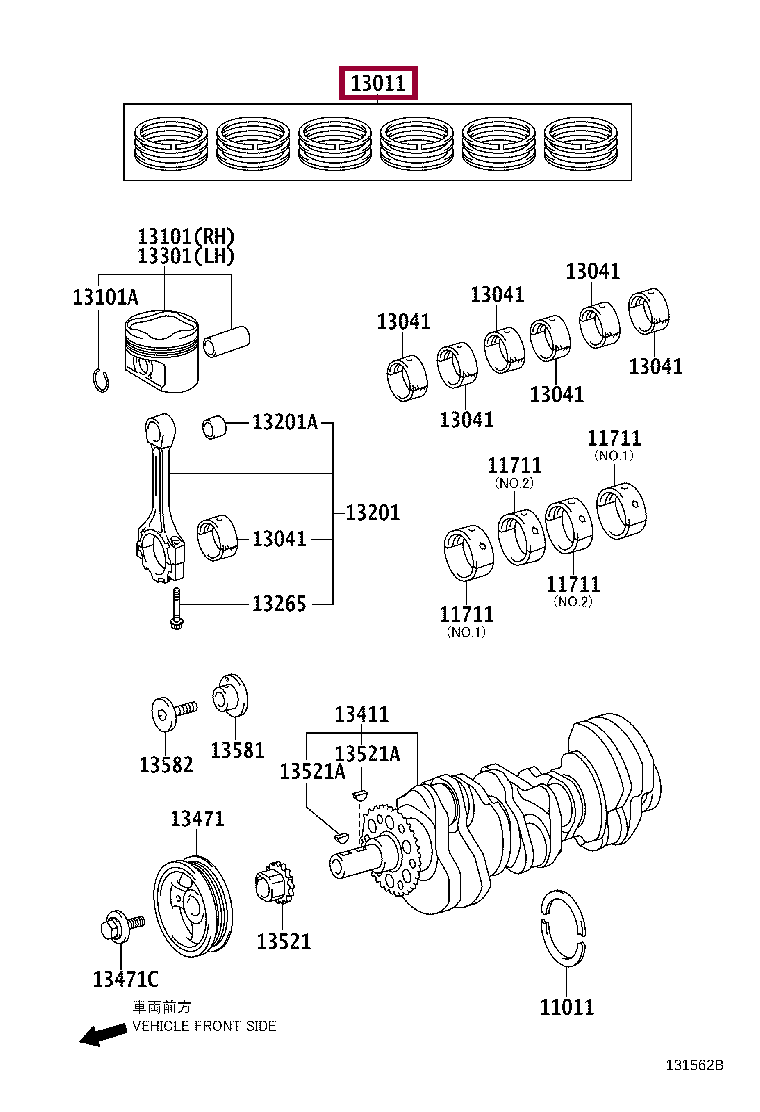 13011

13101(RH)
13301(LH)
13101A

13041
13041
13041
13041
13041
13041

13201A
13201
13041
13265

11711
(NO.1)
11711
(NO.2)
11711
(NO.2)
11711
(NO.1)

13582
13581

13411
13521A
13521A

13471
13521
13471C

11011

車両前方
VEHICLE FRONT SIDE

131562B