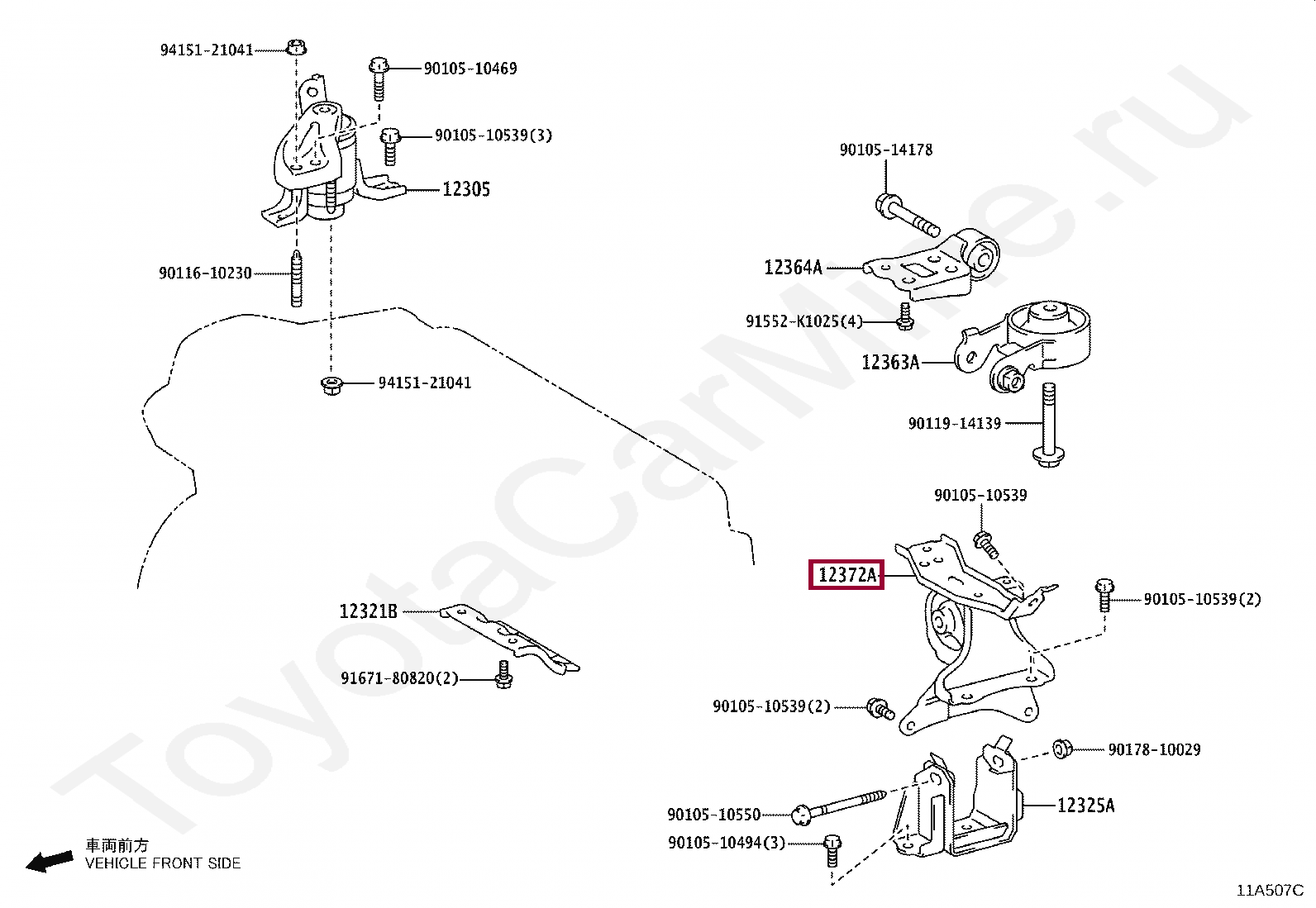 94151-21041
90105-10469
90105-10539(3)
12305
90116-10230
94151-21041
90105-14178
12364A
91552-K1025(4)
12363A
90119-14139
90105-10539
12372A
90105-10539(2)
12321B
91671-80820(2)
90105-10539(2)
90178-10029
90105-10550
12325A
90105-10494(3)
車両前方
VEHICLE FRONT SIDE
11A507C
ToyotaCarMine.ru