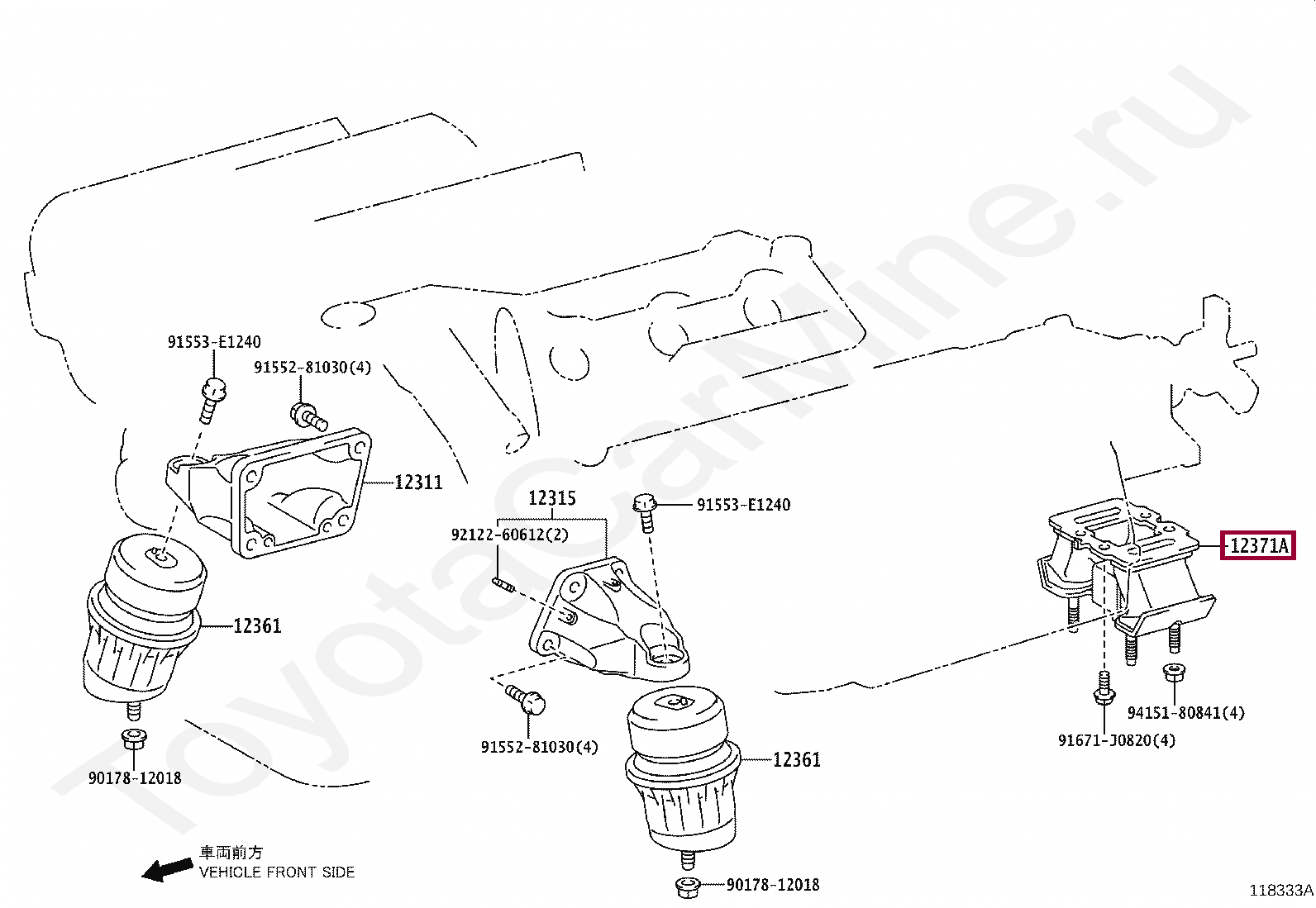 ToyotaCarMine.ru

91553-E1240
91552-81030(4)
12311
12361
90178-12018

12315
92122-60612(2)
91553-E1240
91552-81030(4)
12361
90178-12018

12371A
94151-80841(4)
91671-J0820(4)

車両前方
VEHICLE FRONT SIDE

118333A