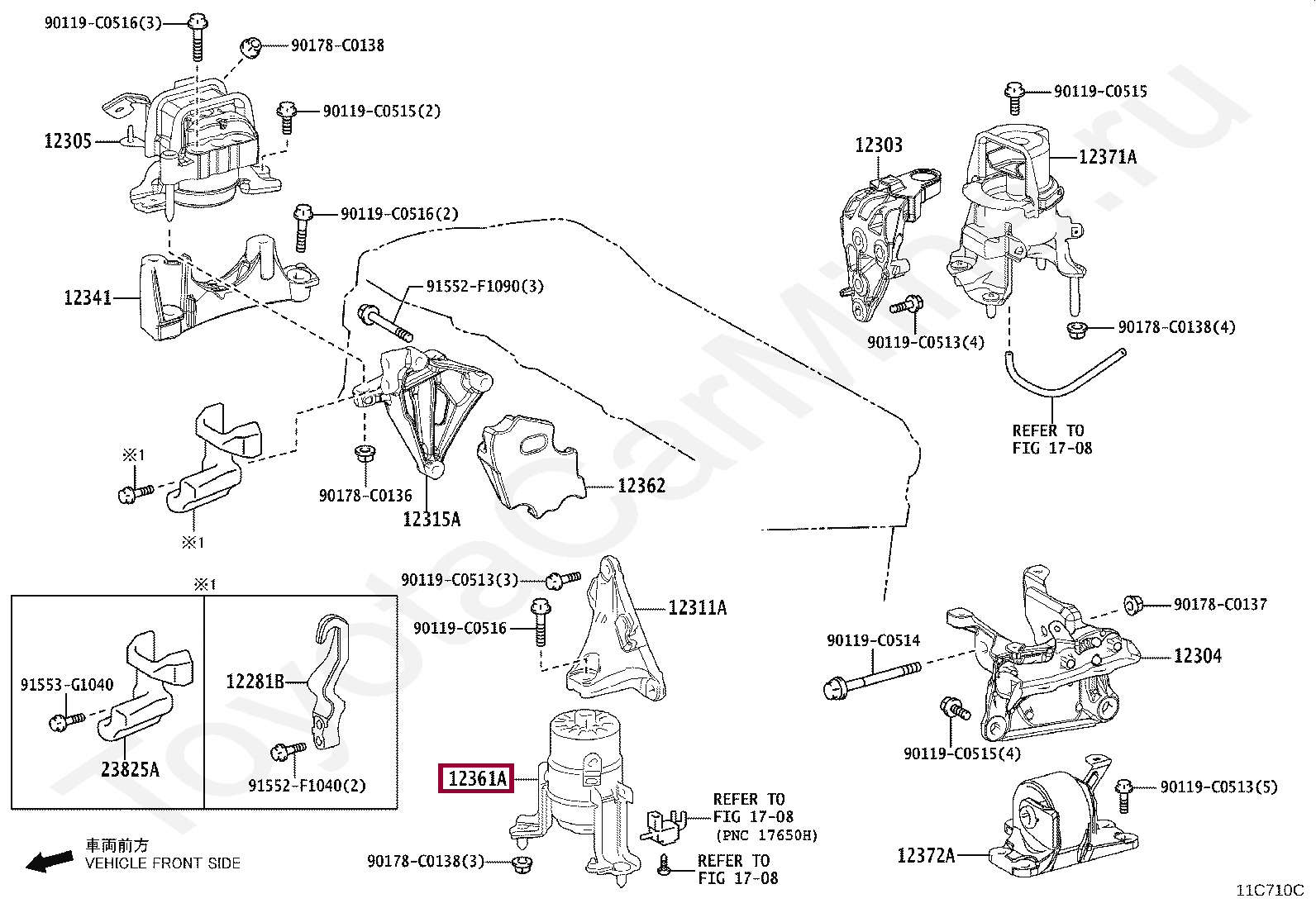 90119-C0516(3)
90178-C0138
90119-C0515(2)
12305
90119-C0516(2)
12341
91552-F1090(3)
※1
※1
90178-C0136
12315A
12362
90119-C0515
12303
12371A
90119-C0513(4)
90178-C0138(4)
REFER TO FIG 17-08
※1
91553-G1040
23825A
12281B
91552-F1040(2)
90119-C0513(3)
90119-C0516
12311A
12361A
REFER TO FIG 17-08 (PNC 17650H)
REFER TO FIG 17-08
90178-C0138(3)
90119-C0514
90178-C0137
12304
90119-C0515(4)
90119-C0513(5)
12372A
車両前方
VEHICLE FRONT SIDE
11C710C
ToyotaCarMine.ru