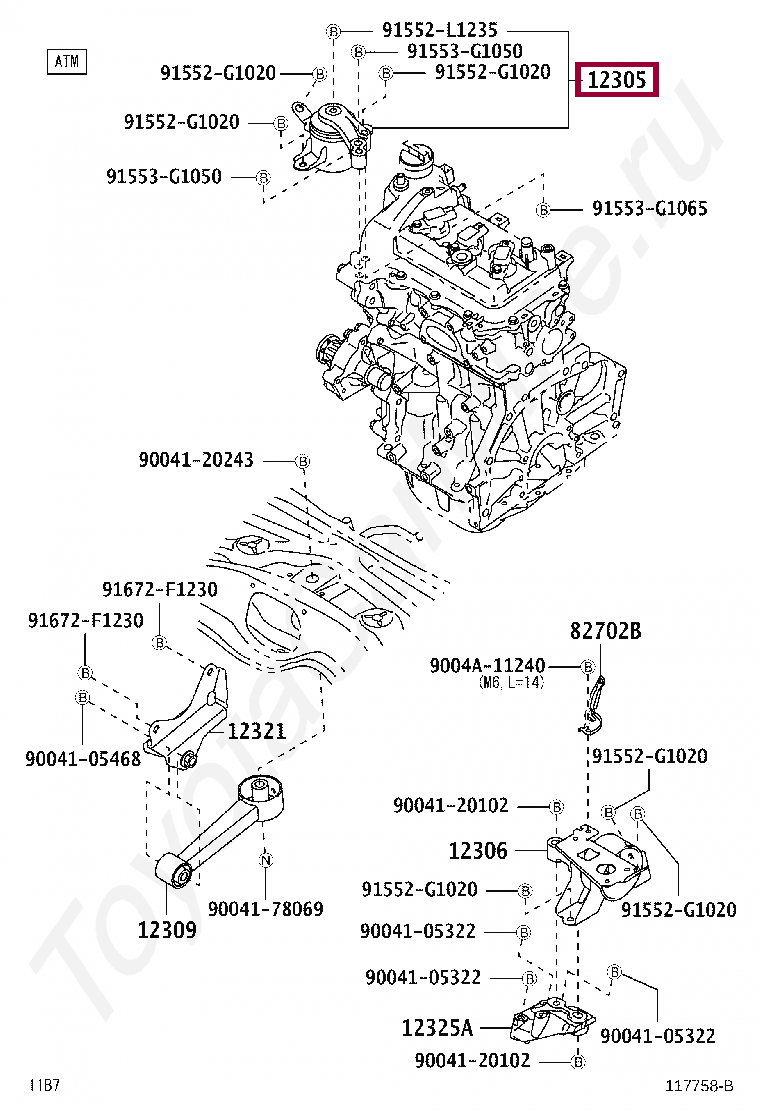 ATM

91552-L1235
91553-G1050
91552-G1020
91552-G1020
12305
91552-G1020
91553-G1050
91553-G1065

90041-20243

91672-F1230
91672-F1230
12321
90041-05468
12309
90041-78069

82702B
9004A-11240
(M6, L=14)
91552-G1020
90041-20102
12306
91552-G1020
91552-G1020
90041-05322
90041-05322
12325A
90041-05322
90041-20102

11B7
117758-B

ToyotaOnline.ru