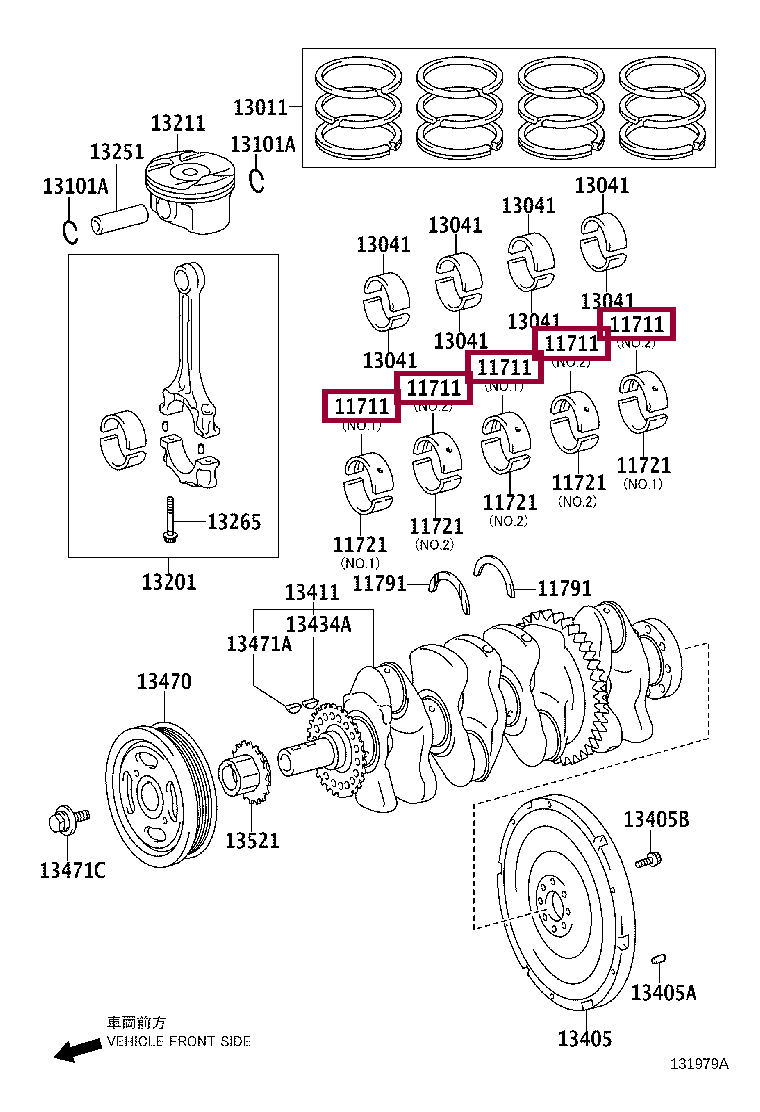 13011
13211
13251
13101A
13101A
13041
13041
13041
13041
13041
13041
13041
13041
11711
(NO.2)
11711
(NO.2)
11711
(NO.1)
11711
(NO.2)
11711
(NO.1)
11721
(NO.1)
11721
(NO.2)
11721
(NO.2)
11721
(NO.2)
11721
(NO.1)
13265
13201
11791
11791
13411
13434A
13471A
13470
13521
13471C
13405B
13405A
13405
車両前方
VEHICLE FRONT SIDE
131979A