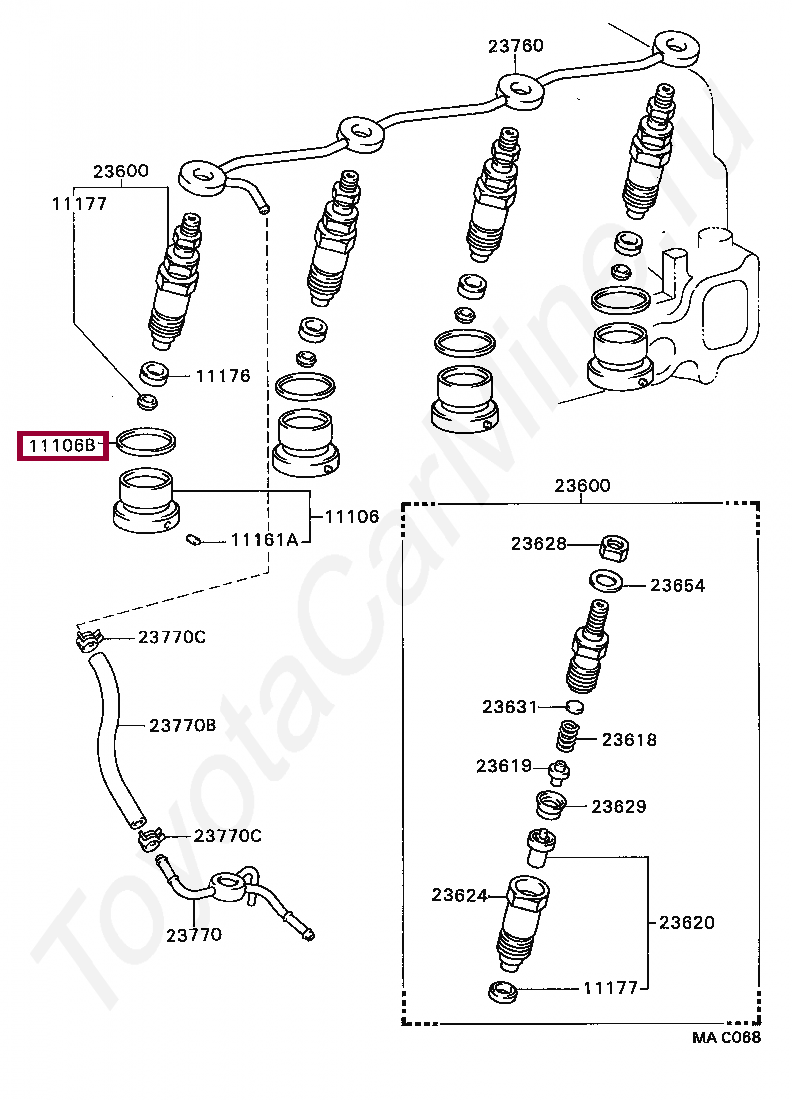 23760
23600
11177
11176
11106B
11106
11161A
23770C
23770B
23770C
23770
23600
23628
23654
23631
23618
23619
23629
23624
23620
11177
MA C088
ToyotaCarMine.ru