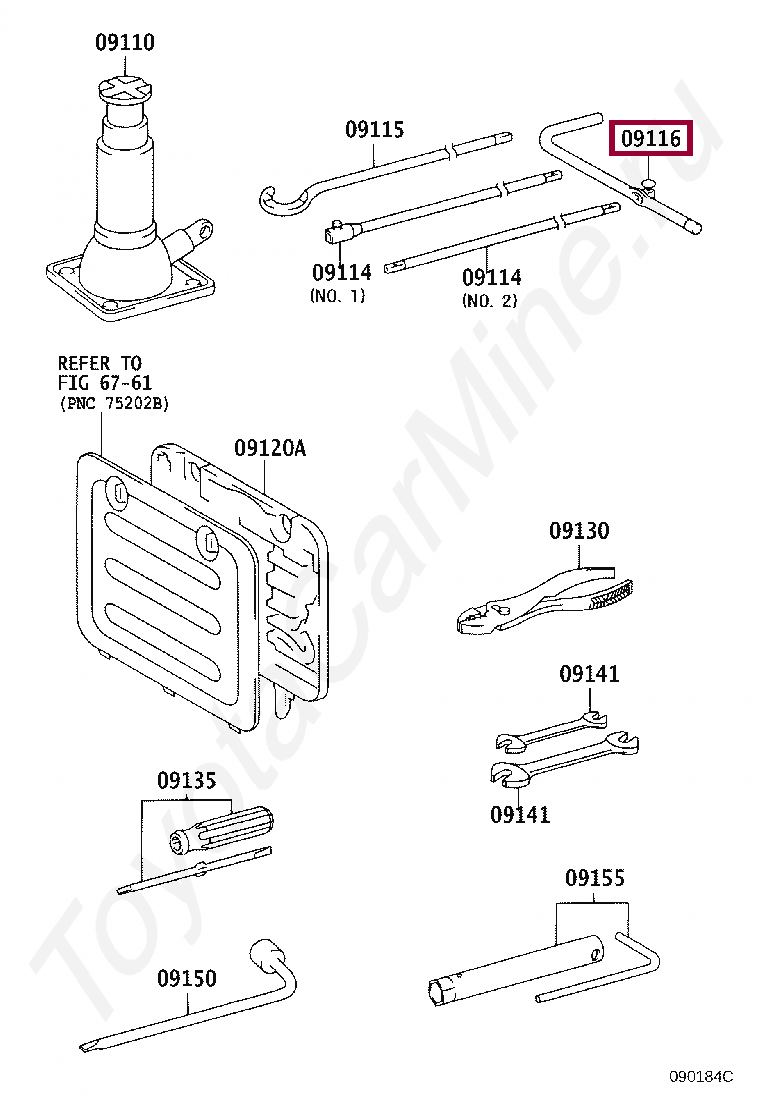 09110

09115

09116

09114
(NO. 1)

09114
(NO. 2)

REFER TO
FIG 67-61
(PNC 75202B)

09120A

09130

09141

09141

09135

09155

09150

090184C

ToyotaCarMine.ru