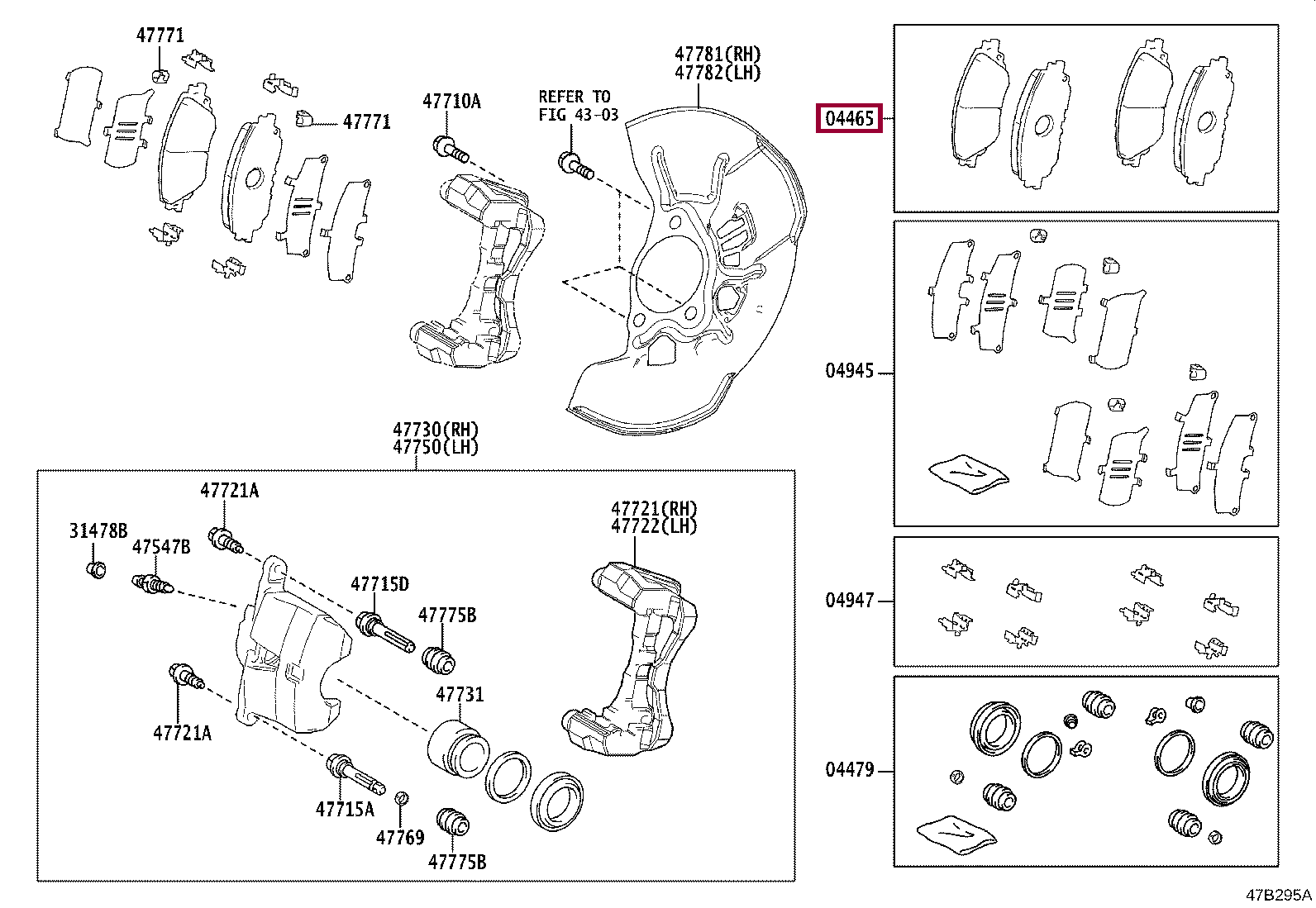 47771

47771

47710A

REFER TO
FIG 43-03

47781(RH)
47782(LH)

04465

04945

47730(RH)
47750(LH)

47721A

31478B

47547B

47715D

47775B

47721(RH)
47722(LH)

47731

47721A

47715A

47769

47775B

04947

04479

47B295A