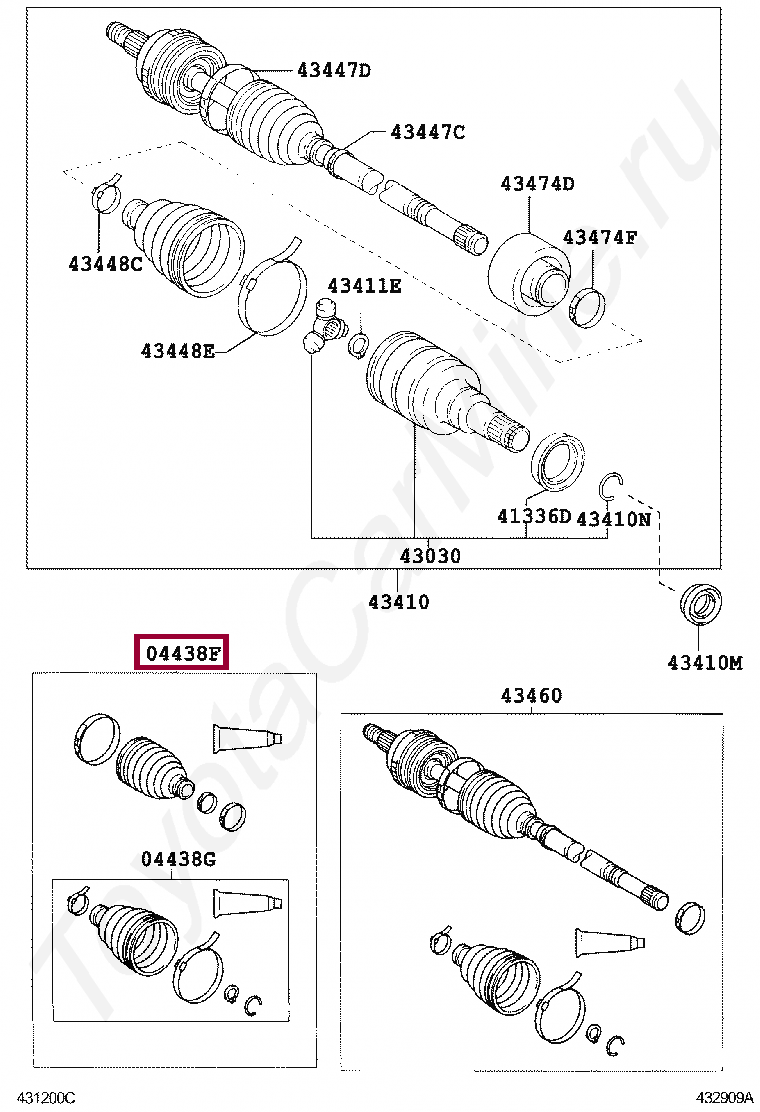 43447D
43447C
43474D
43474F
43448C
43411E
43448E
41336D
43410N
43030
43410
43410M
04438F
43460
04438G
ToyotaCarMine.ru
431200C
432909A