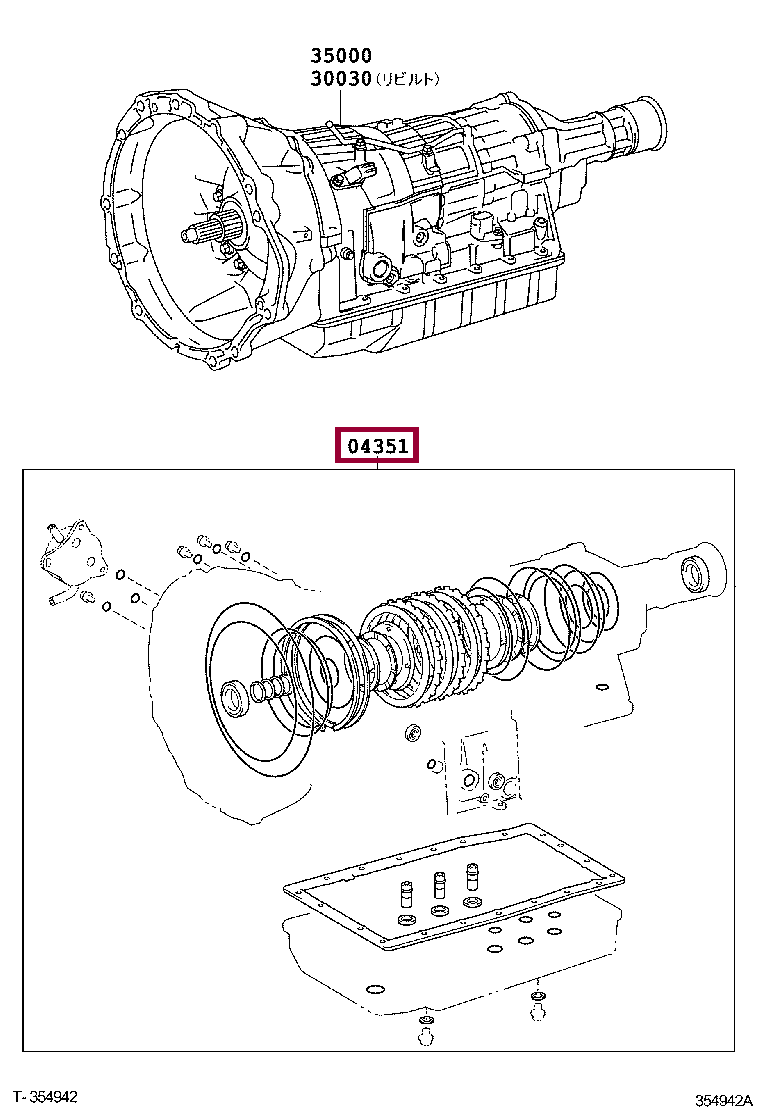 35000
30030 (リビルト)

04351

T-354942

354942A