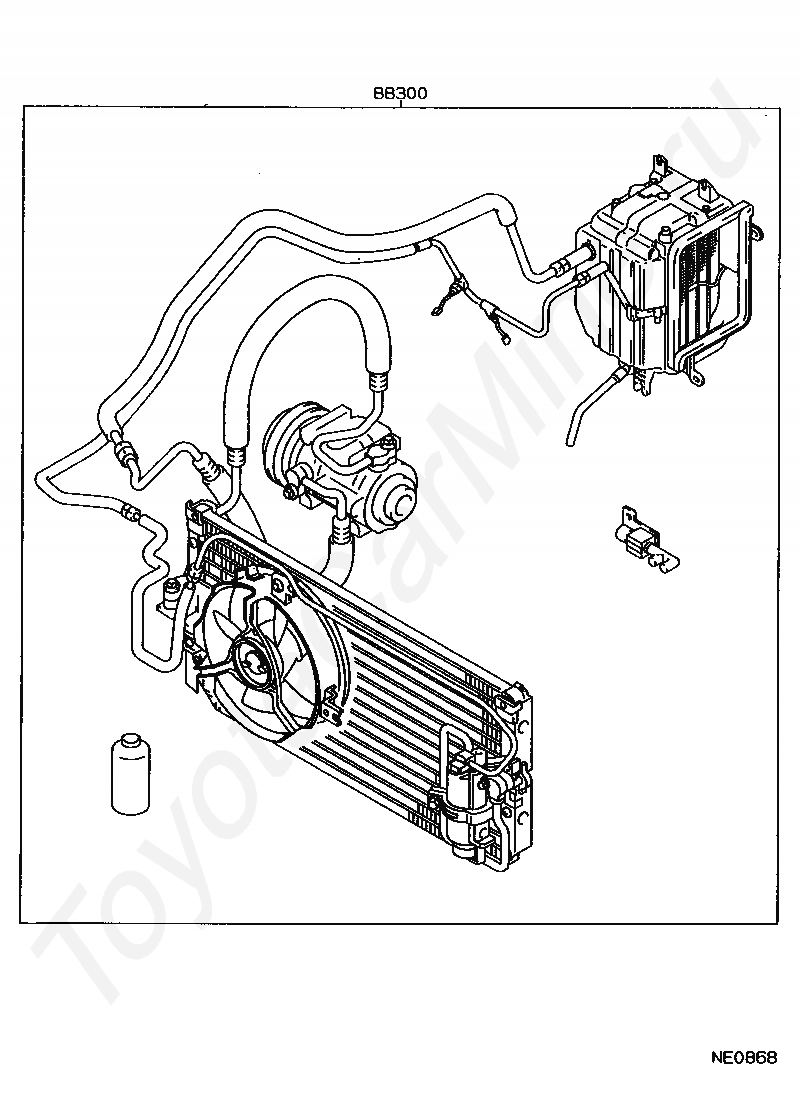 88300

ToyotaCarMir.ru

NE0868