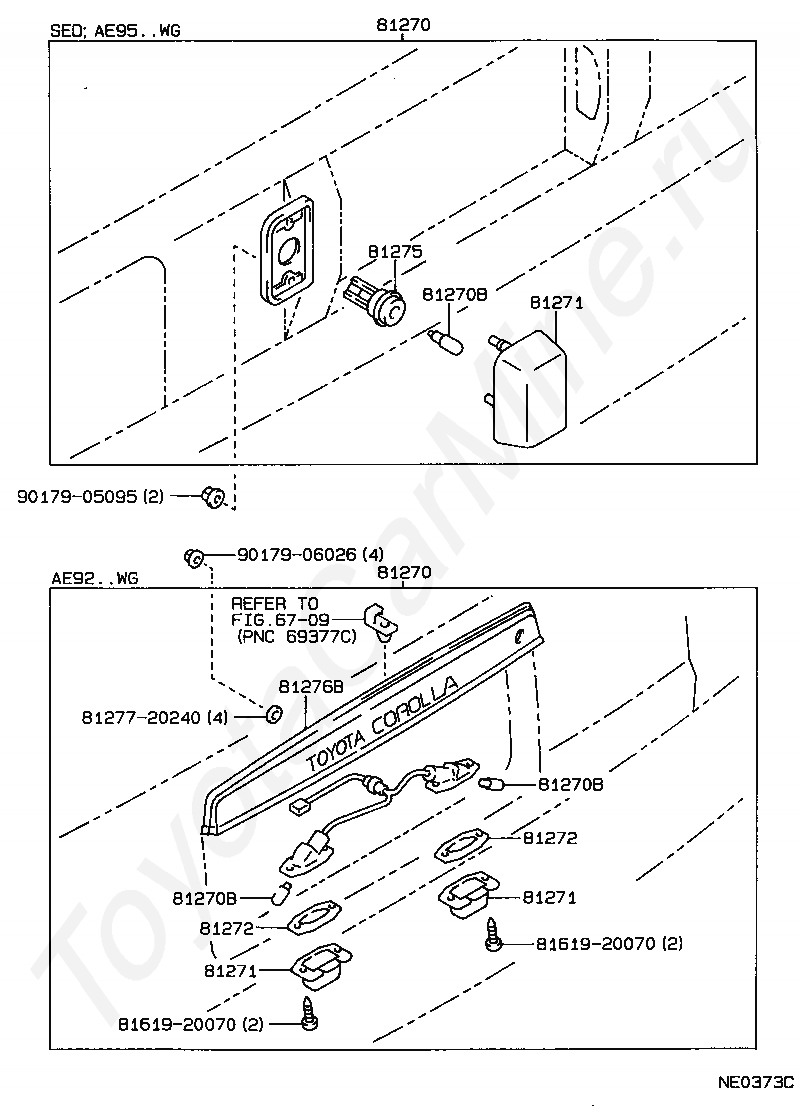 SED; AE95..WG
81270
81275
81270B
81271
90179-05095 (2)
90179-06026 (4)
AE92..WG
81270
REFER TO
FIG.67-09
(PNC 69377C)
81276B
81277-20240 (4)
TOYOTA COROLLA
81270B
81272
81270B
81271
81272
81619-20070 (2)
81271
81619-20070 (2)
NE0373C
ToyotaCarMine.ru